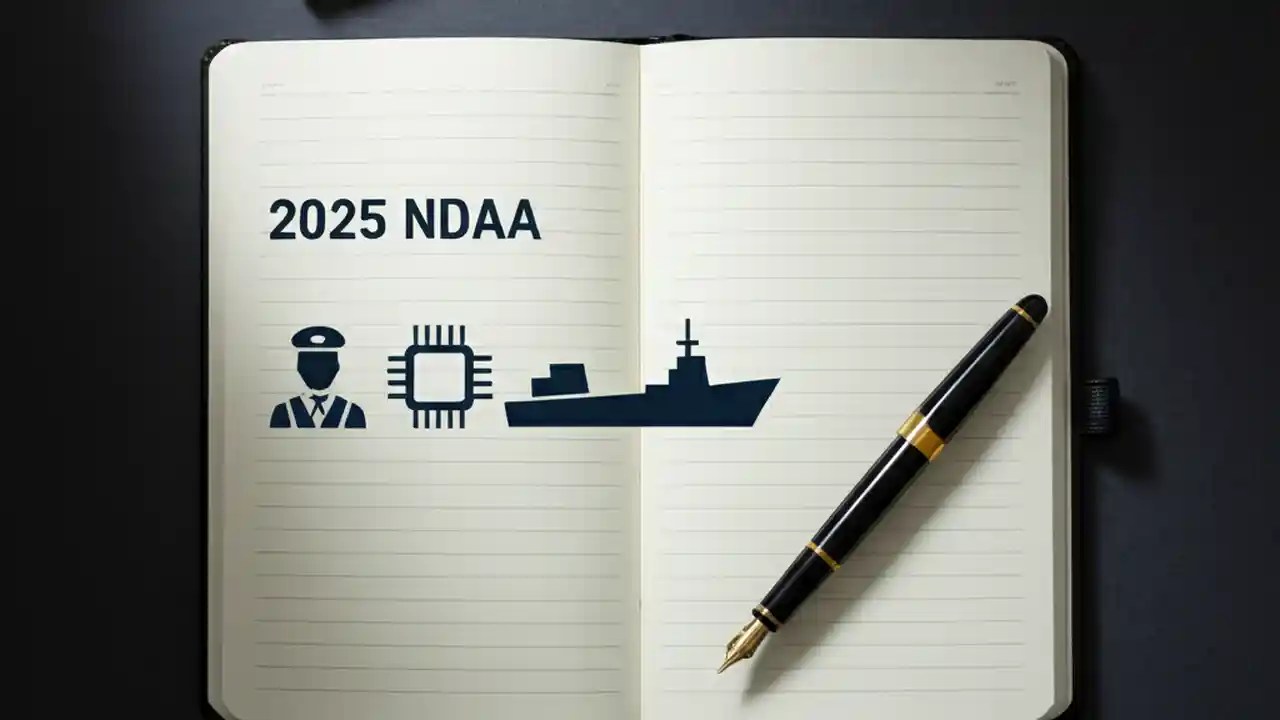 2025 NDAA