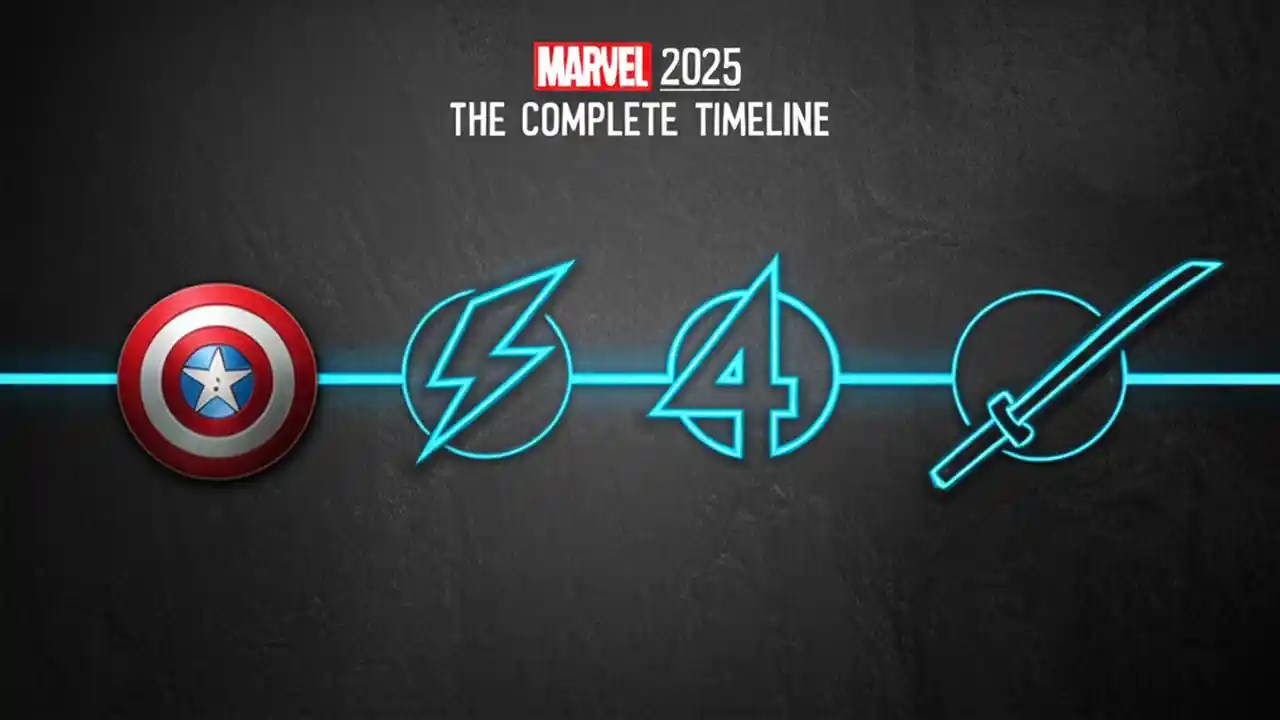 MARVEL 2025
THE COMPLETE TIMELINE

4