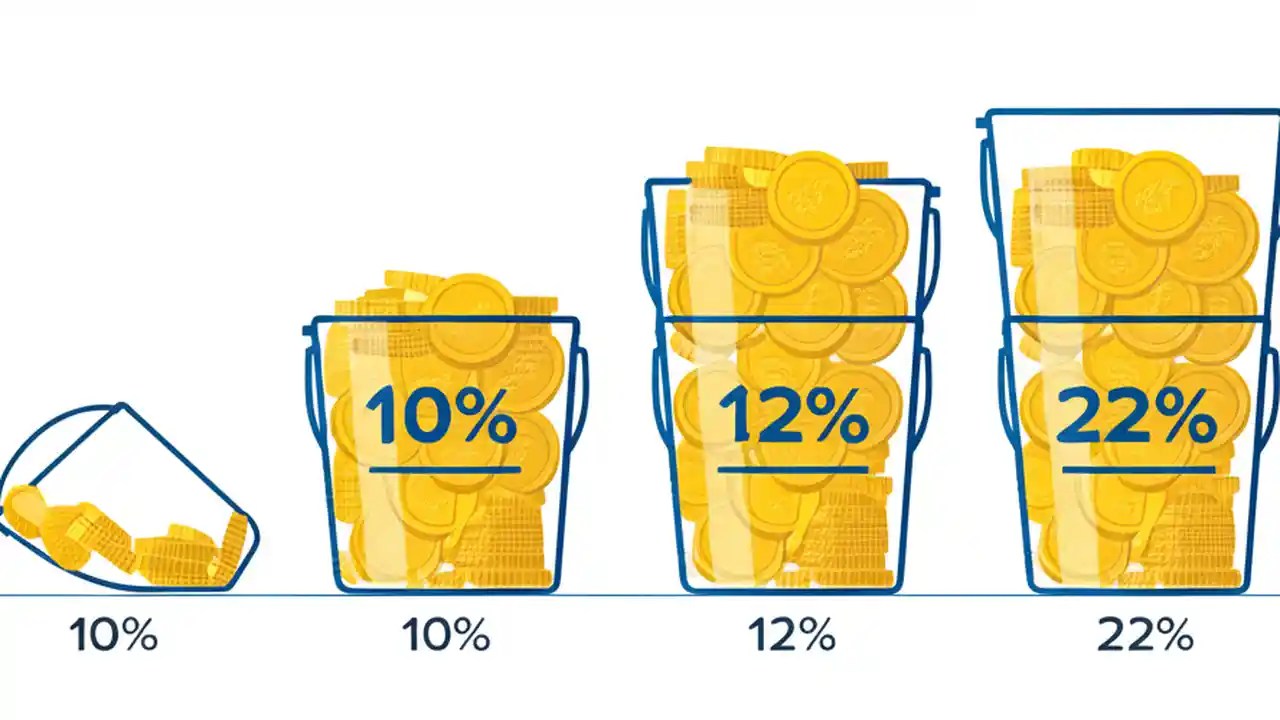 10%

12%

22%

10%

10%

12%

22%