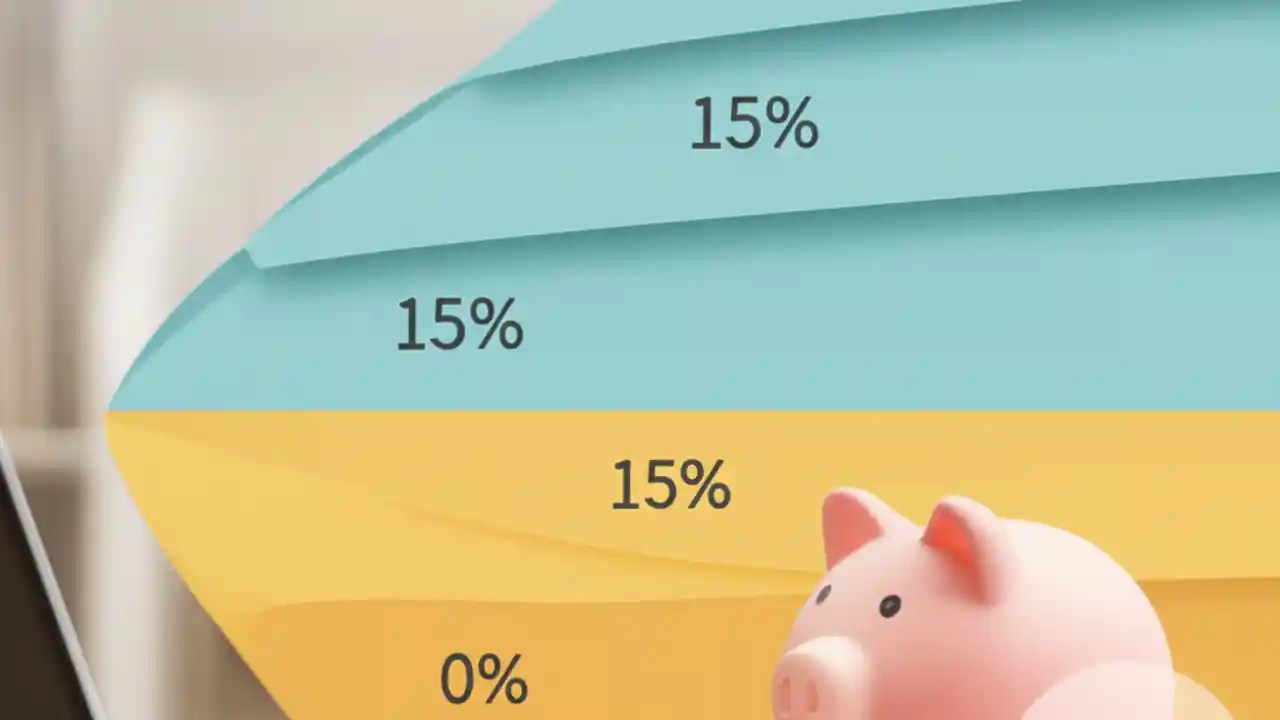 15%

15%

15%

0%