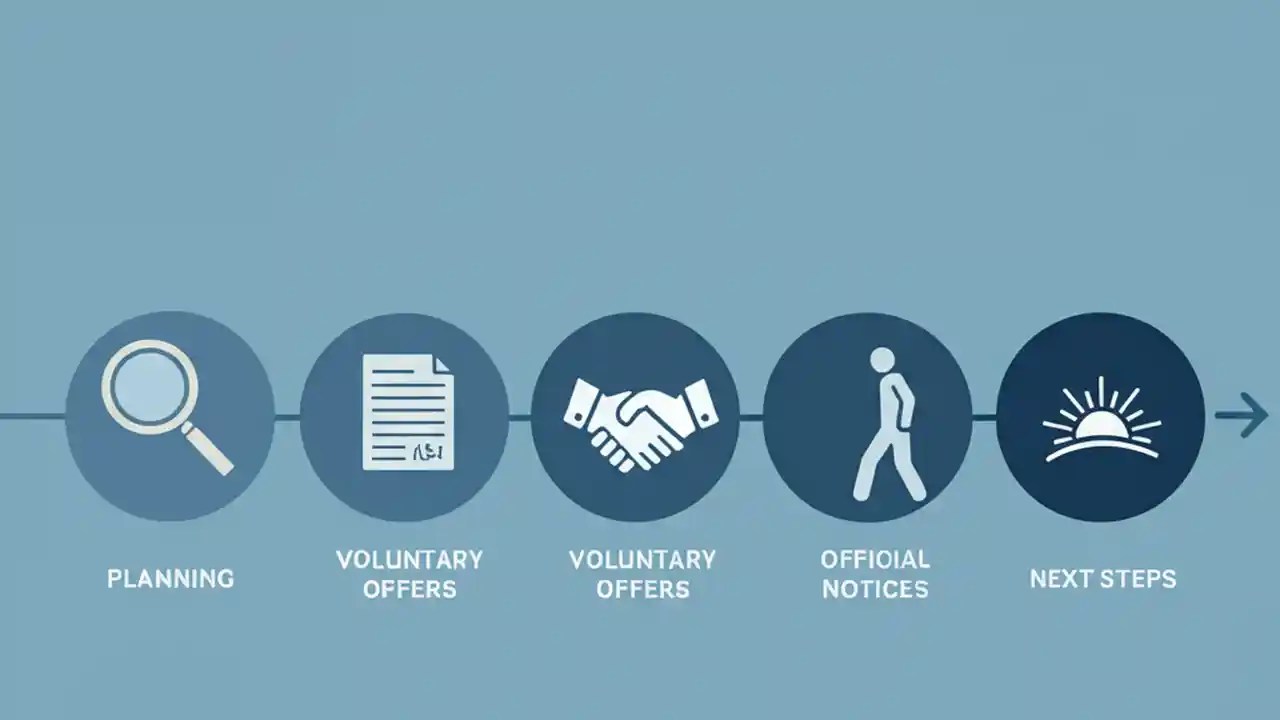 PLANNING

VOLUNTARY OFFERS

VOLUNTARY OFFERS

OFFIOIAL NOTICES

NEXT STEPS