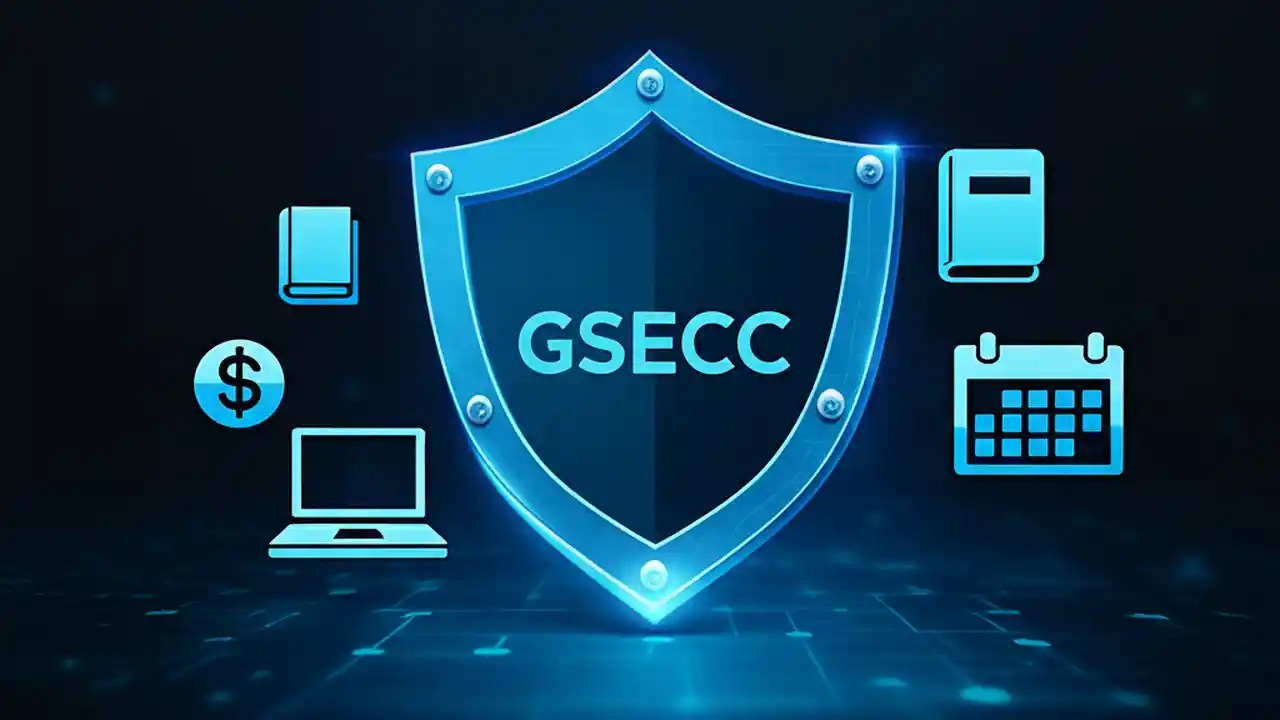 GSECC

$