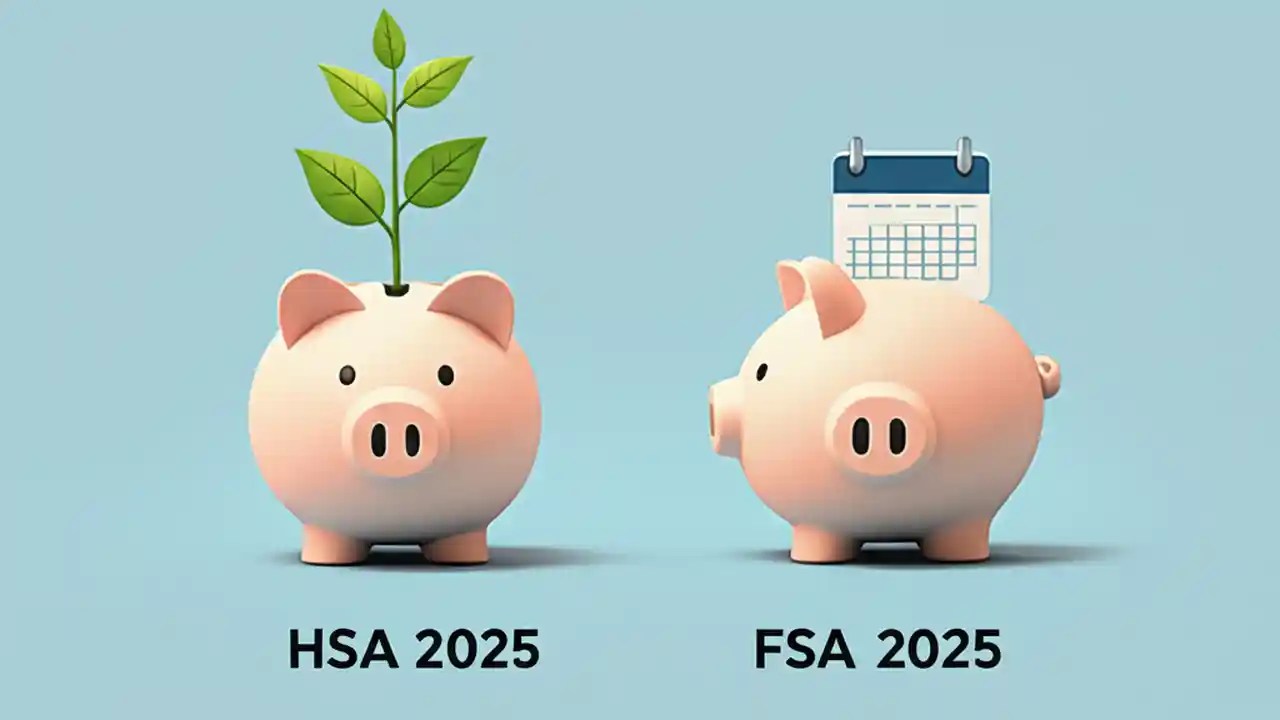 HSA 2025

FSA 2025