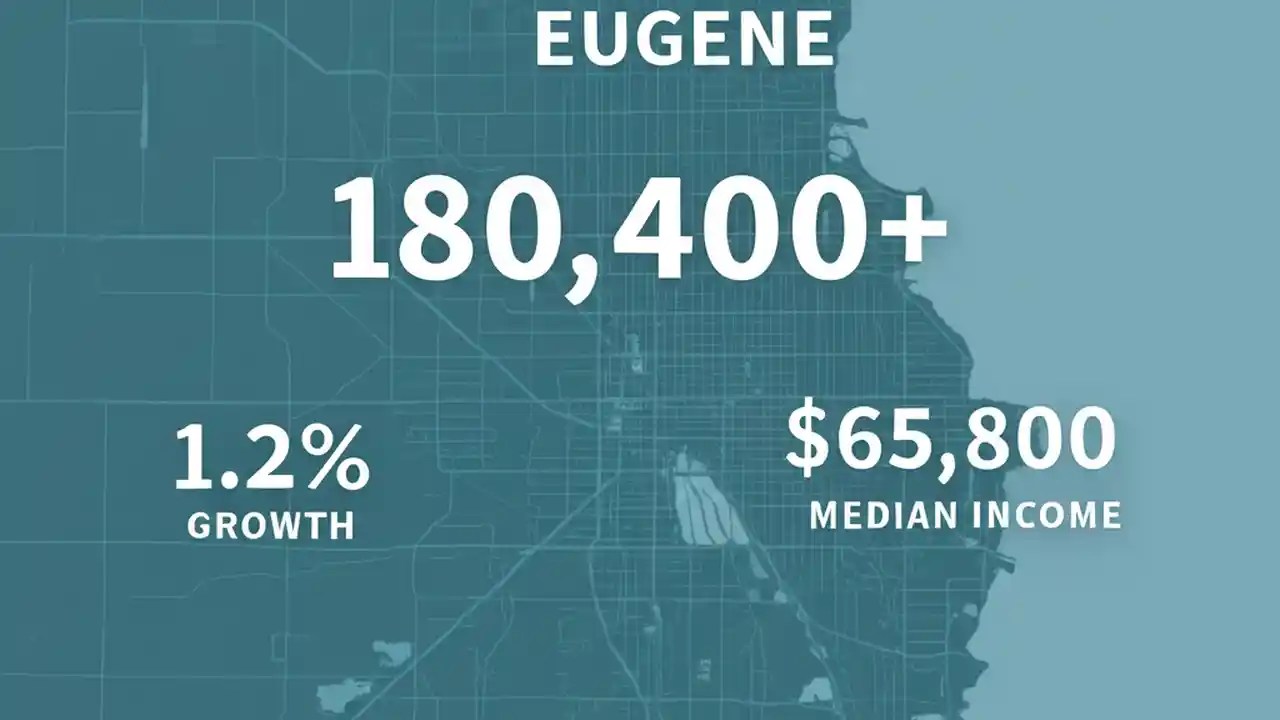 EUGENE

180,400+

1.2%
GROWTH

$65,800
MEDIAN INCOME