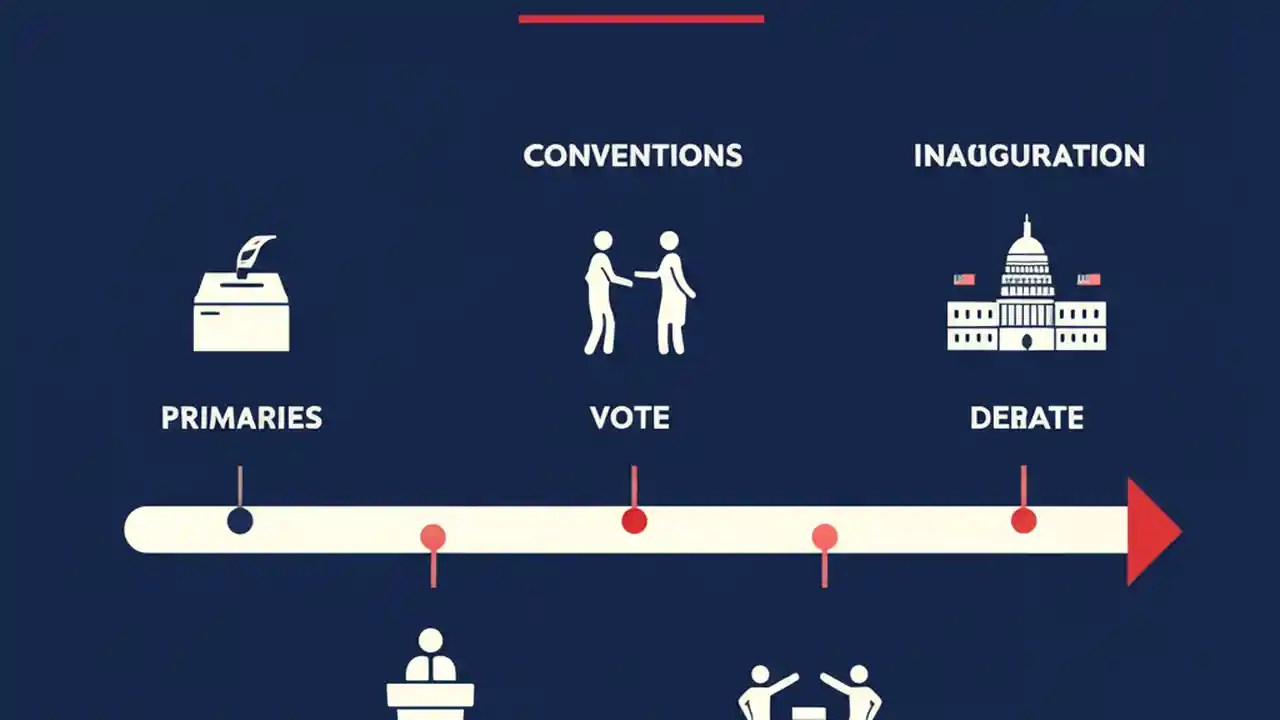 CONVENTIONS

INAUGURATION

PRIMARIES

VOTE

DEBATE