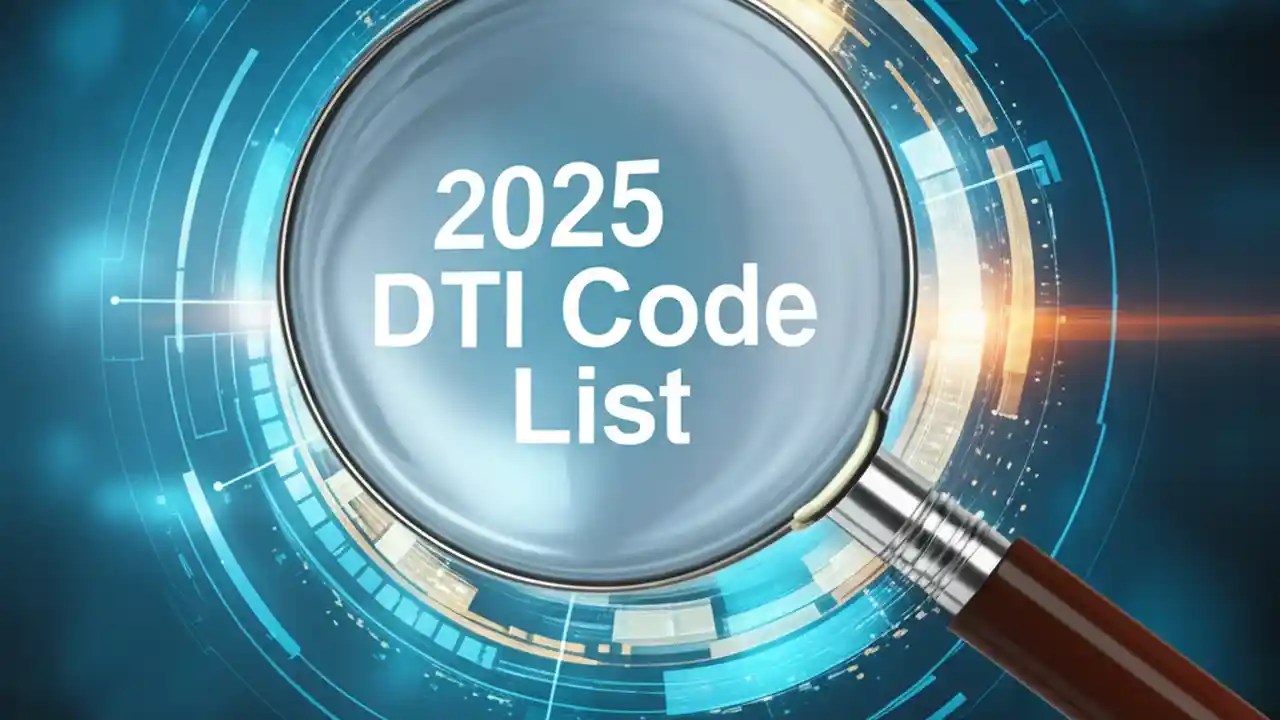 2025
DTI Code
List