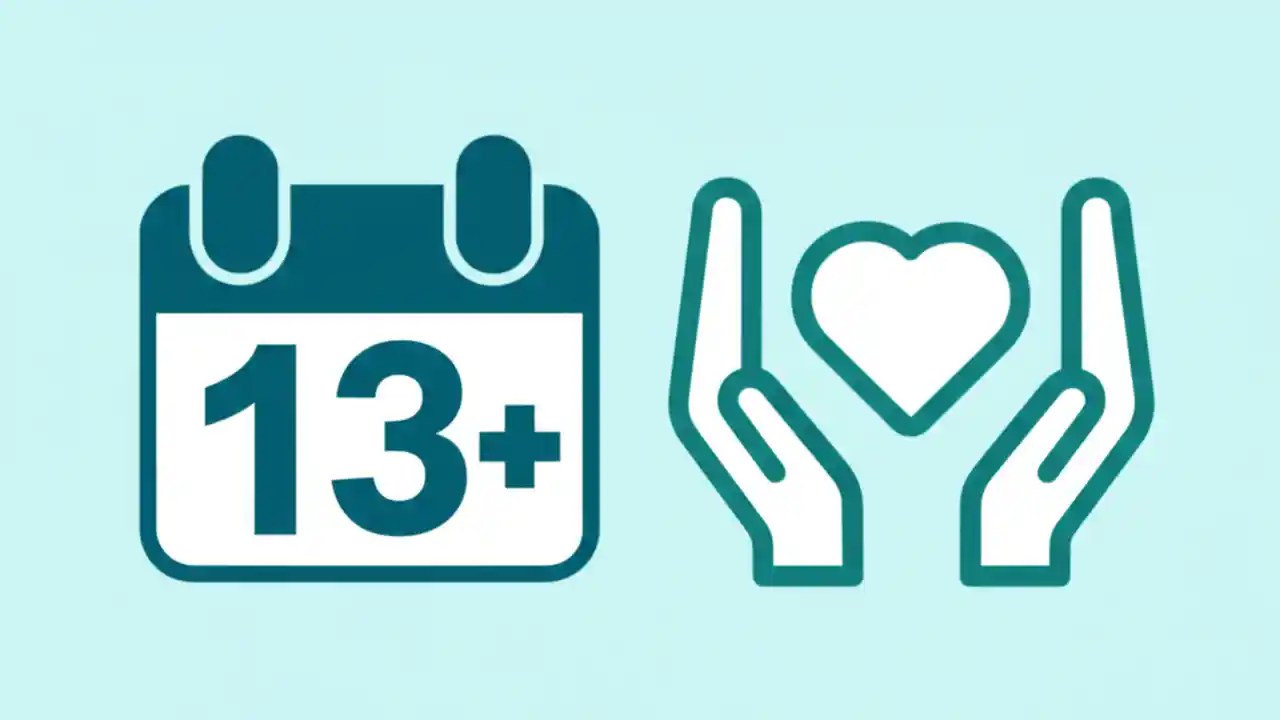 13+