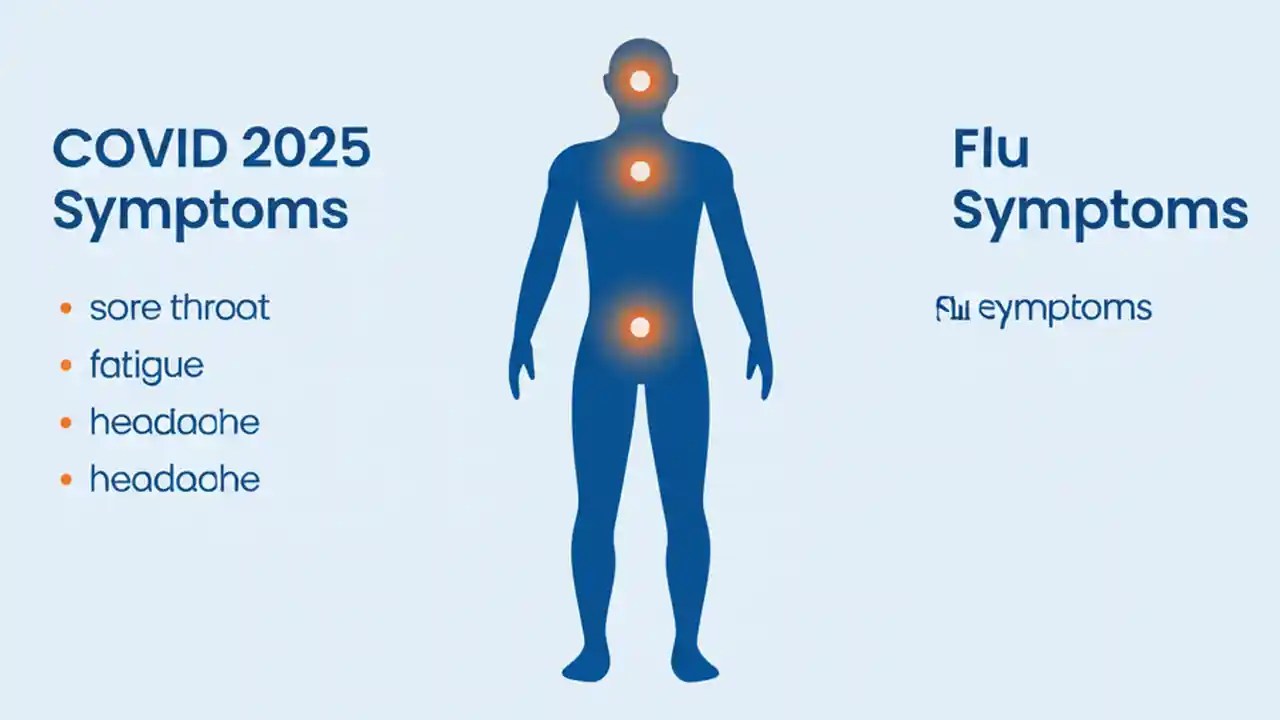 COVID 2025 Symptoms

• sore throat
• fatigue
• headaohe
• headaohe

Flu Symptoms

Flu eymptoms