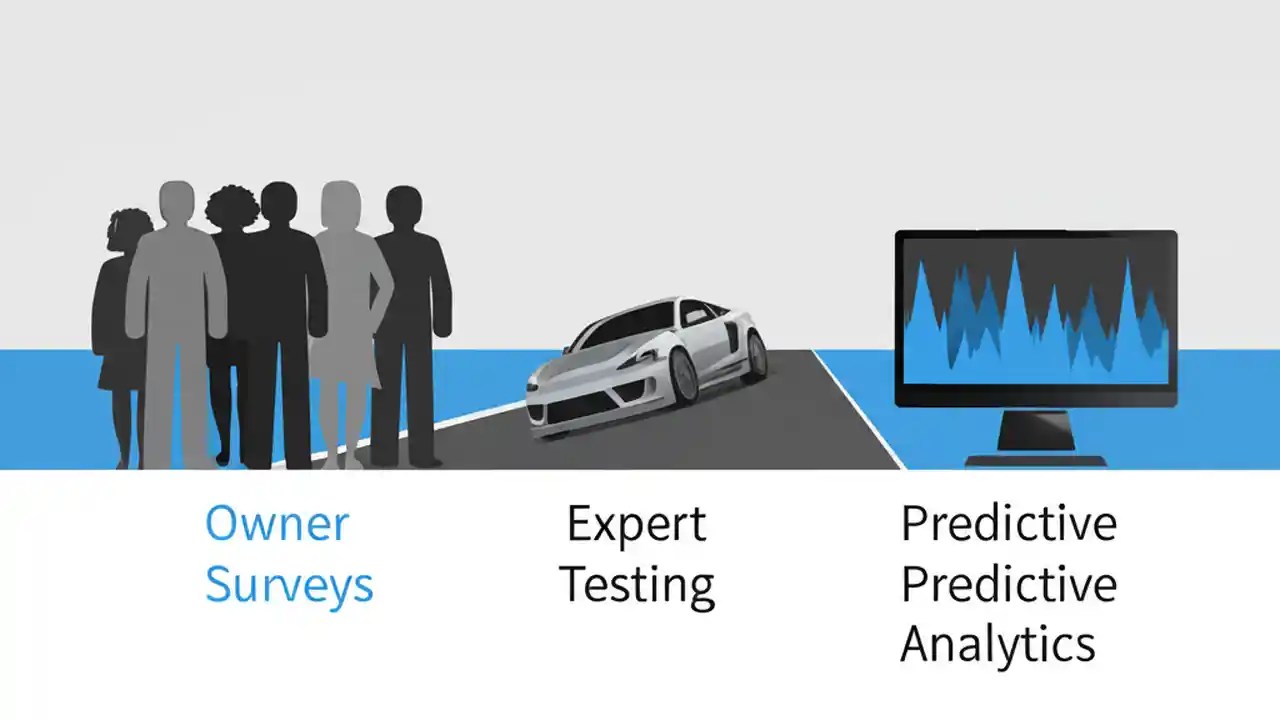 Owner Surveys

Expert Testing

Predictive Predictive Analytics