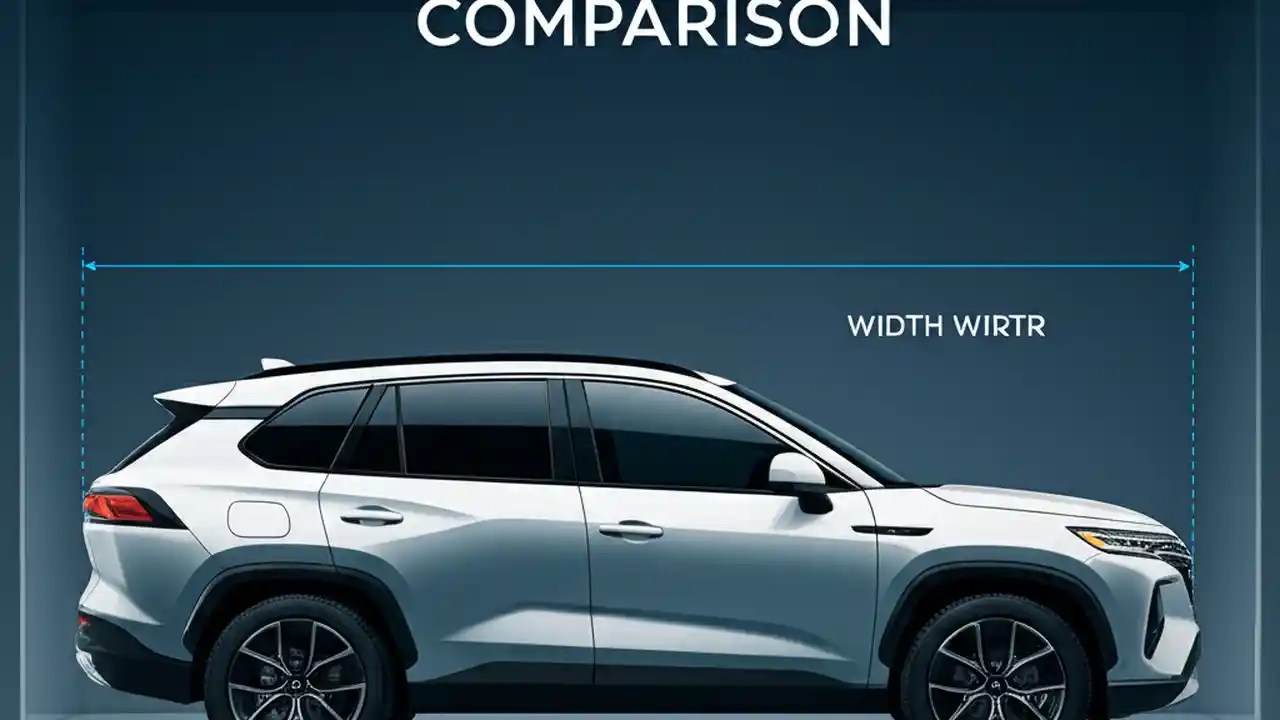 COMPARISON

WIDTH WIRTR