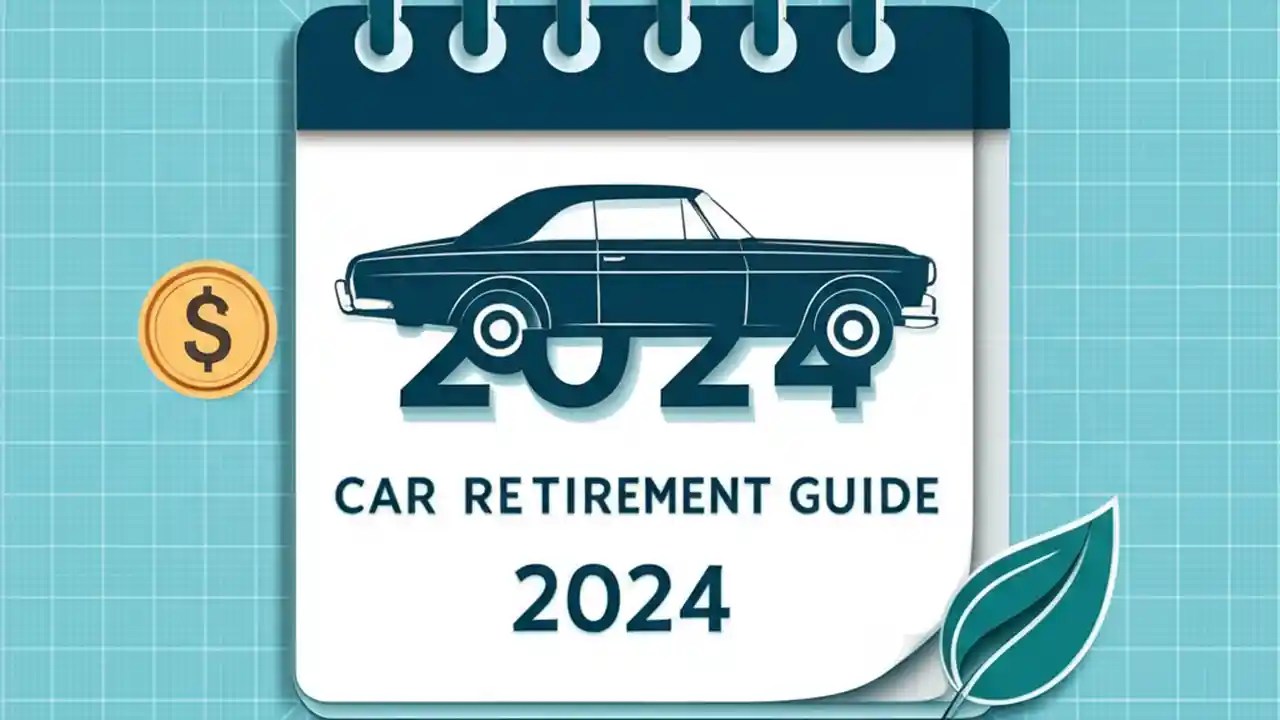 $

2024

CAR RETIREMENT GUIDE

2024