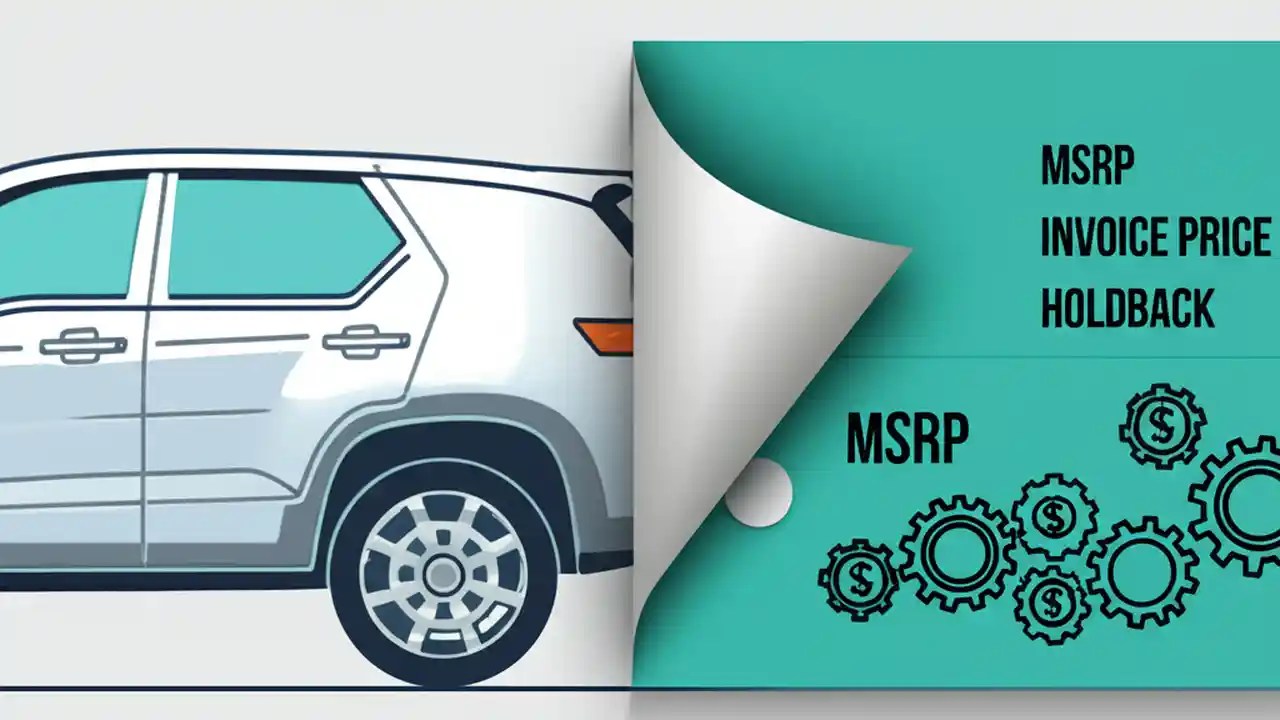 MSRP
INVOICE PRICE
HOLDBACK

MSRP

$
$
$
$