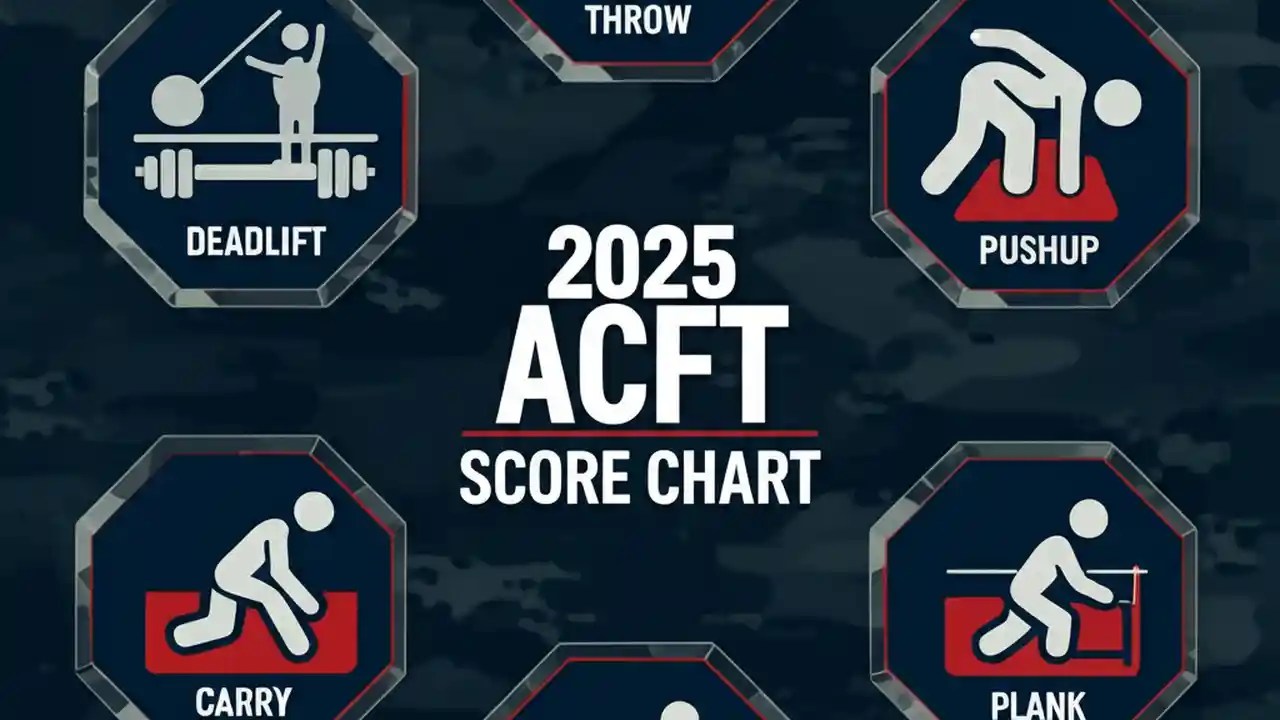 THROW

DEADLIFT

PUSHUP

2025 ACFT

SCORE CHART

CARRY

PLANK