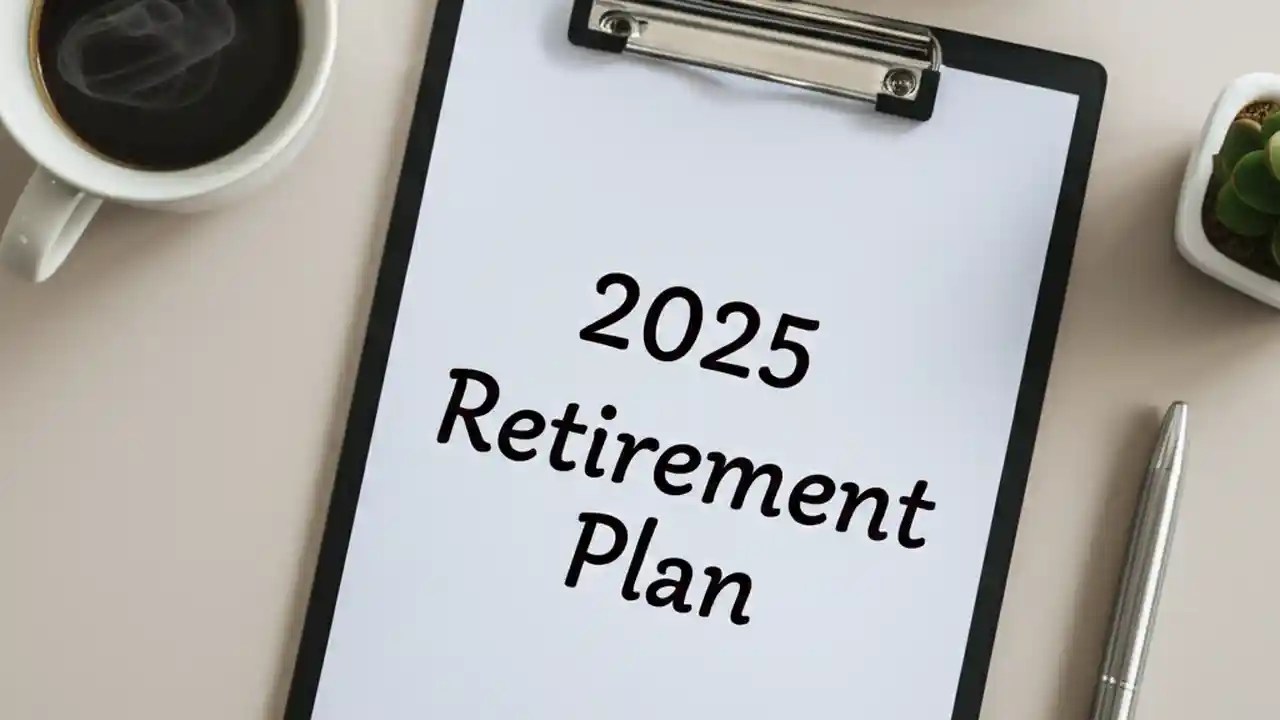 2025
Retirement
Plan