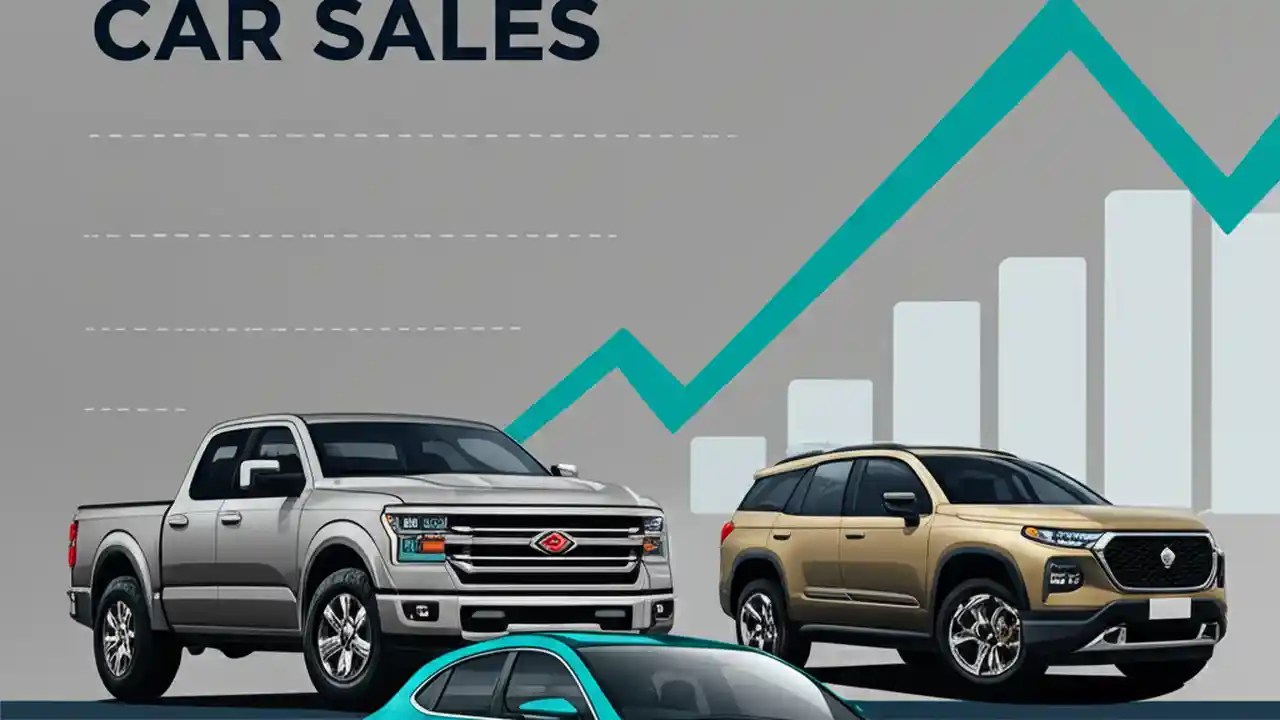 CAR SALES