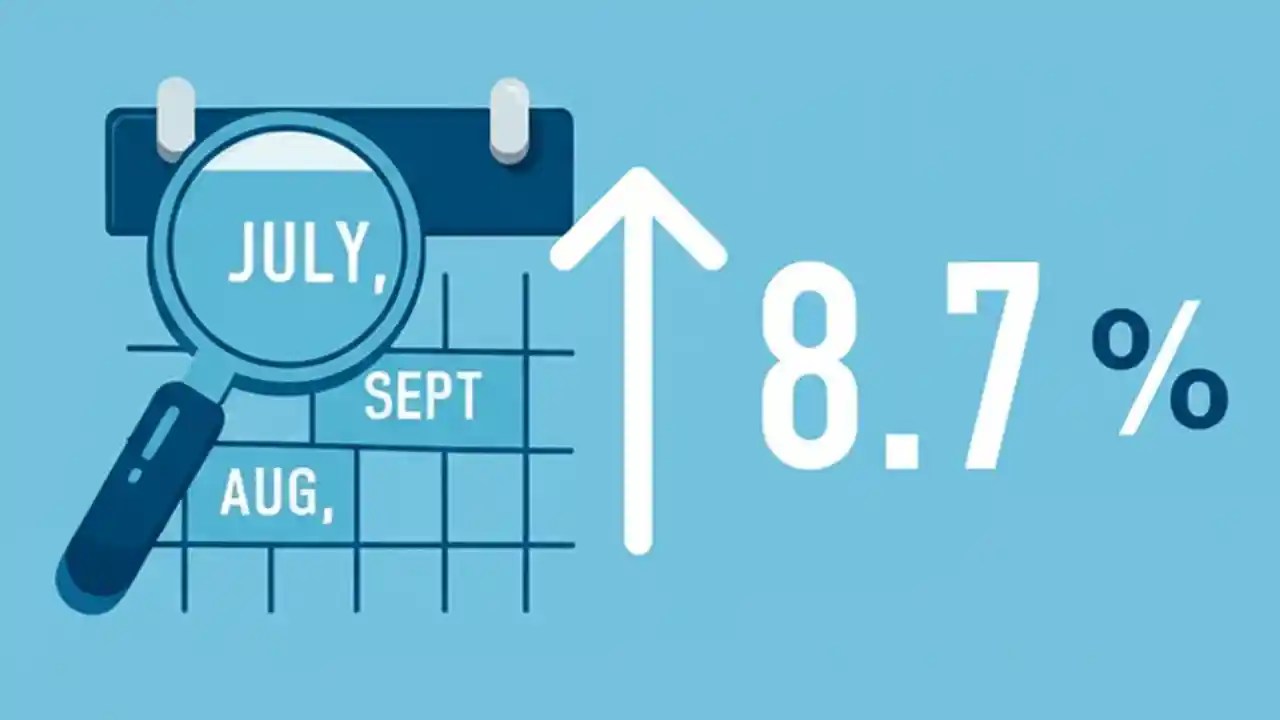 JULY,
SEPT
AUG,
8.7 %