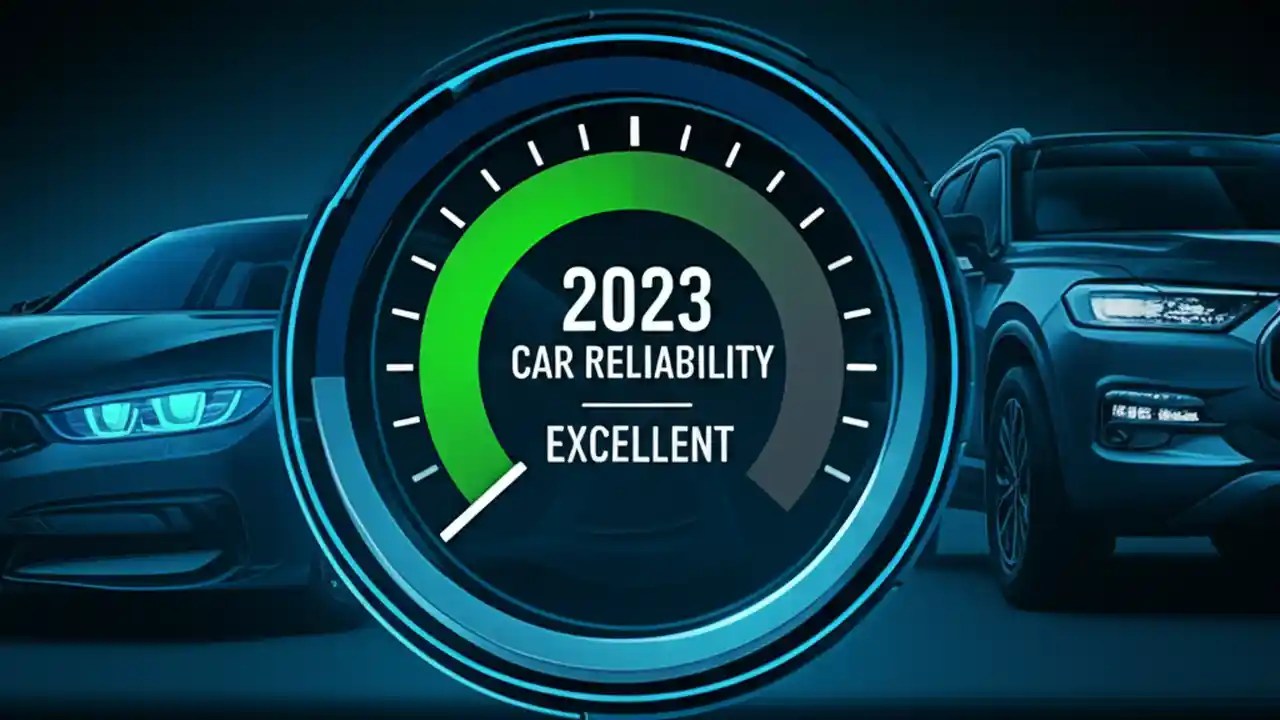 2023
CAR RELIABILITY
EXCELLENT