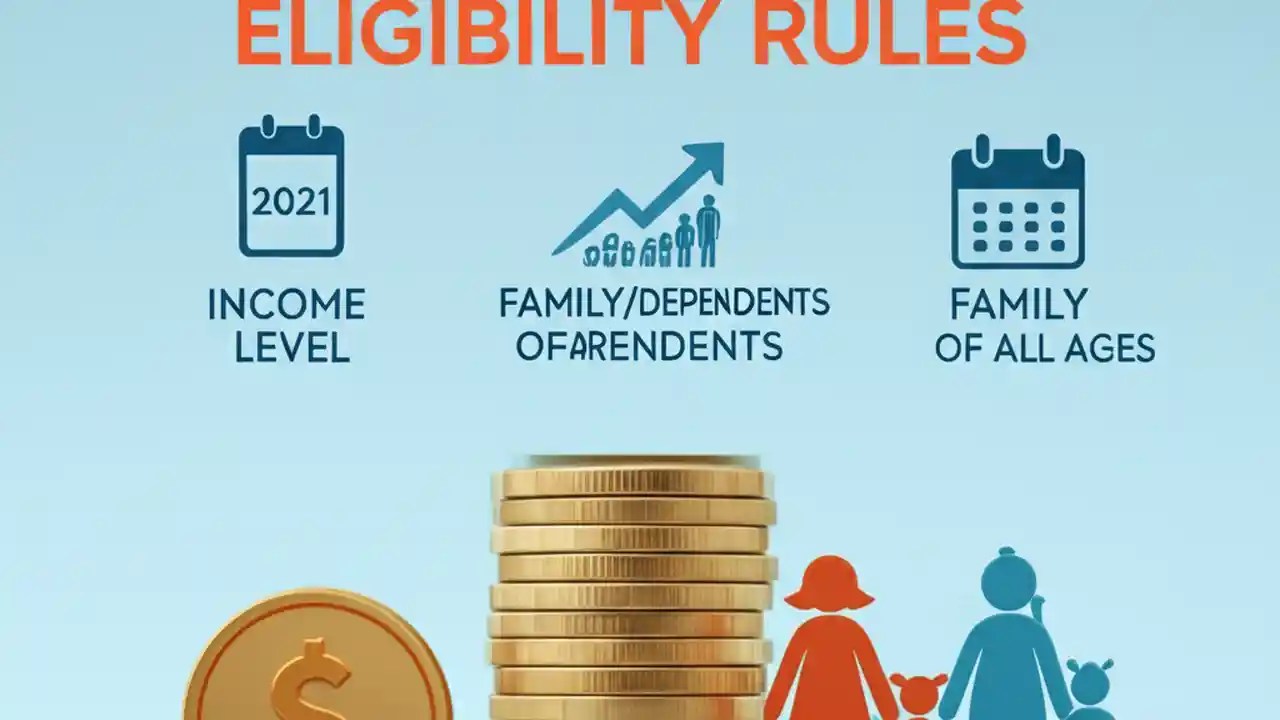 ELIGIBILITY RULES

2021

INCOME LEVEL

FAMILY/DEPENDENTS OFARENDENTS

FAMILY OF ALL AGES

$