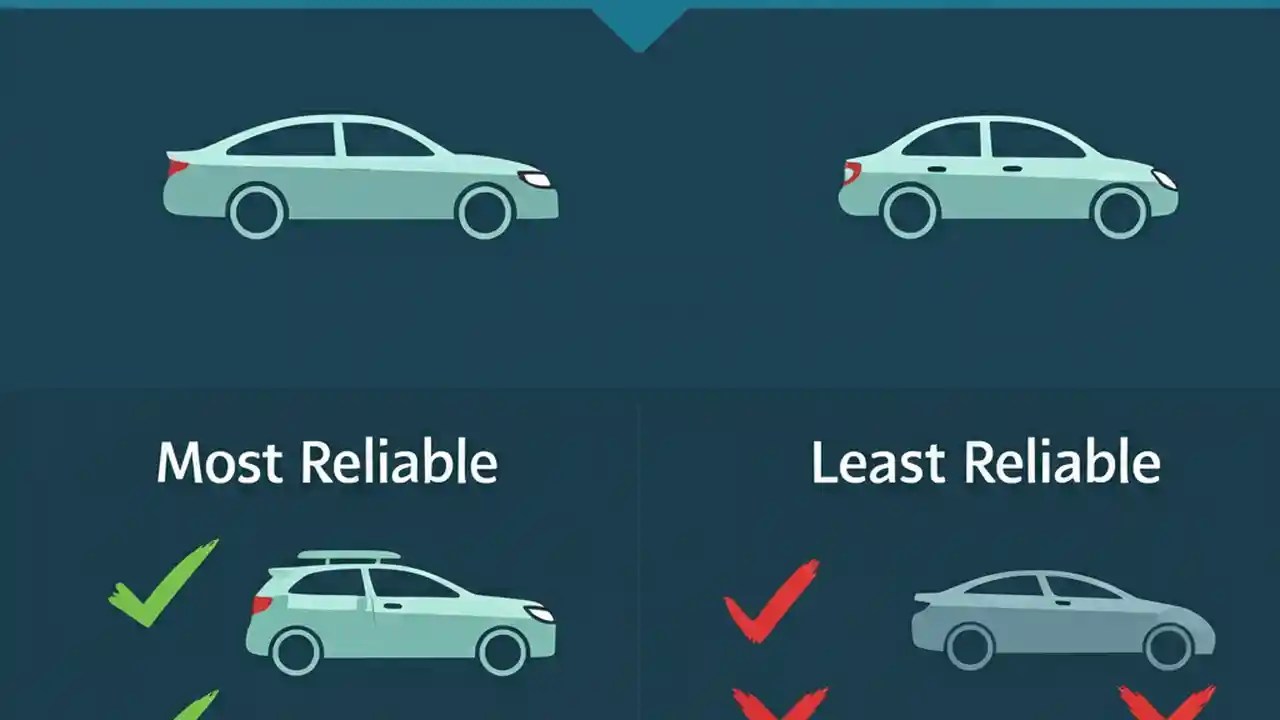 Most Reliable

Least Reliable