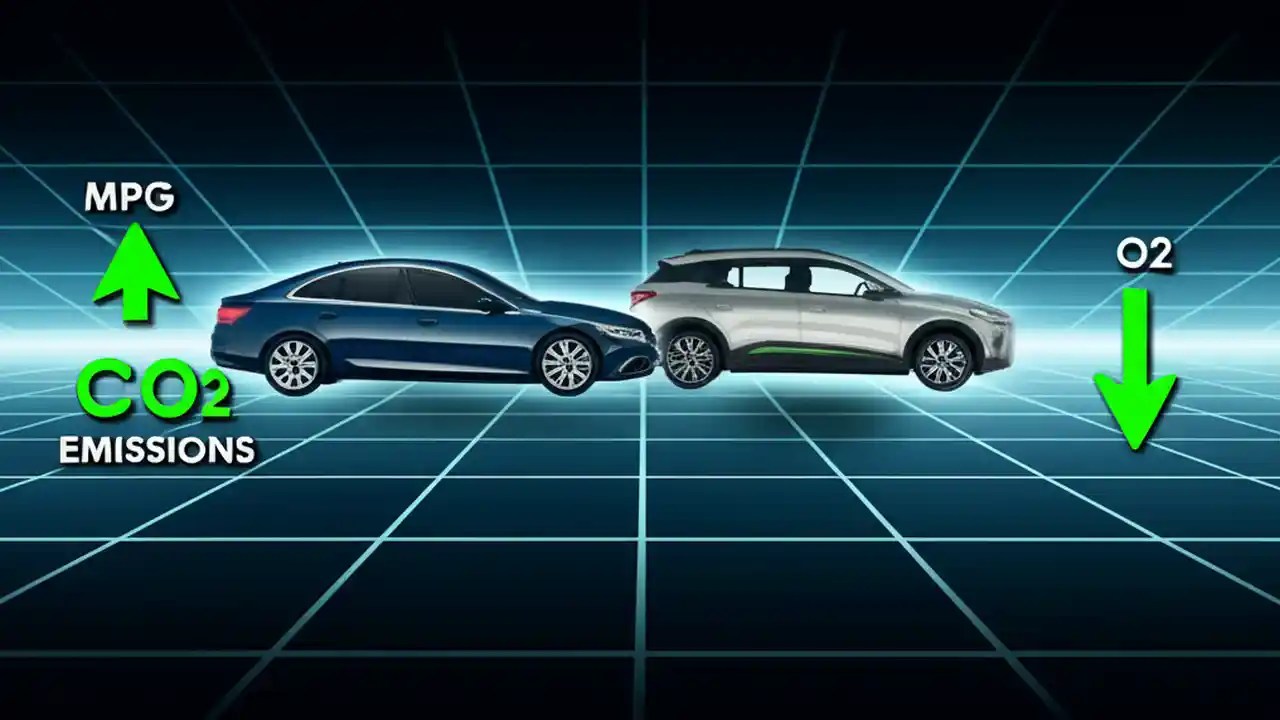 MPG

$CO_2$
EMISSIONS

O2