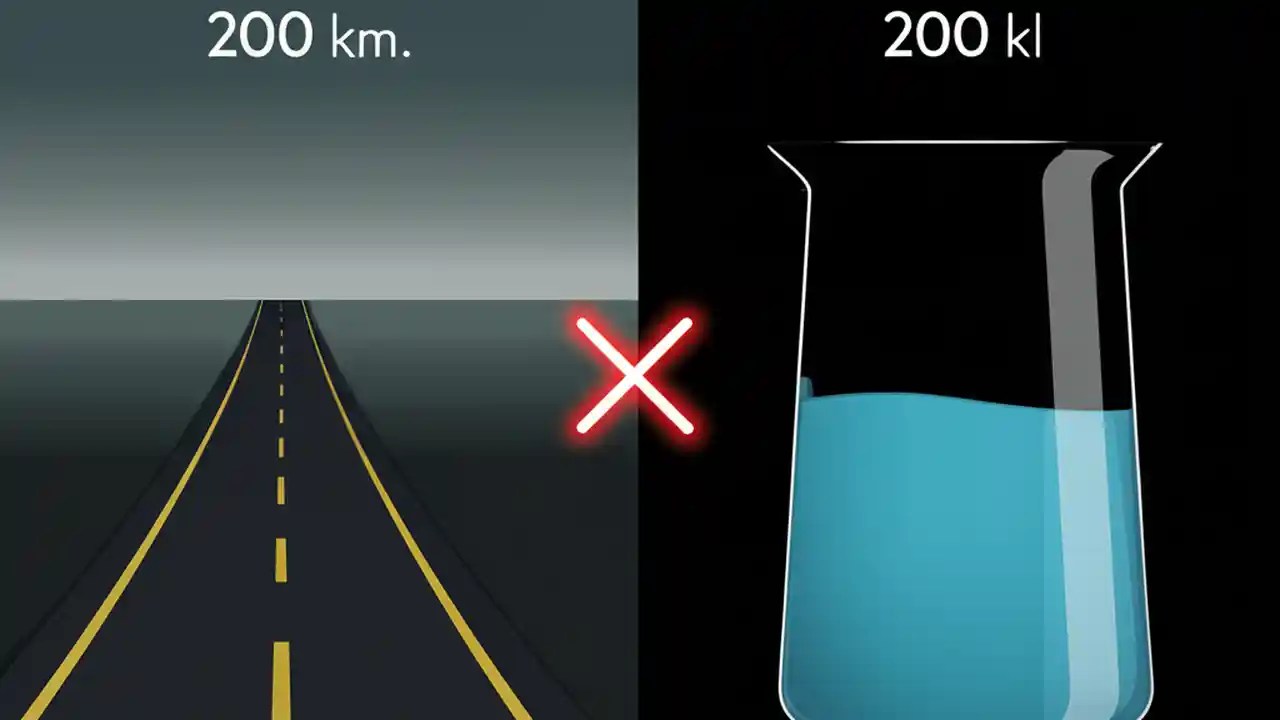 200 km.

200 kl