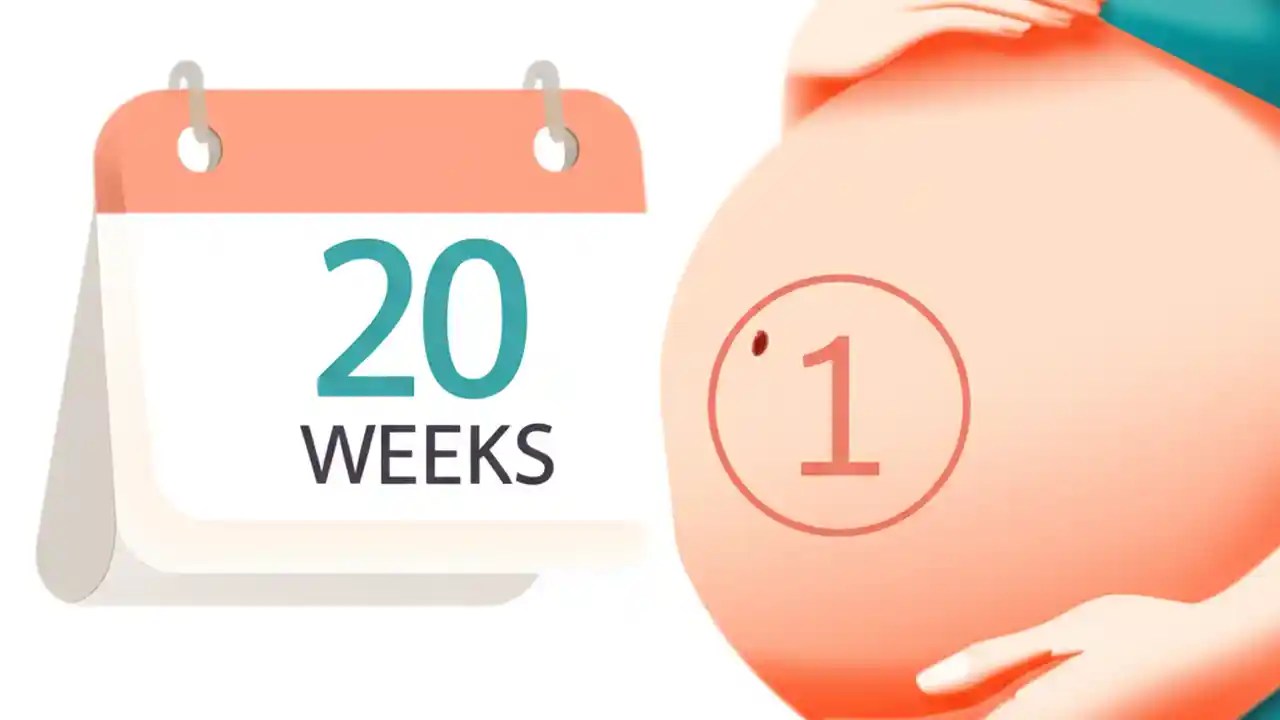 20
WEEKS

1