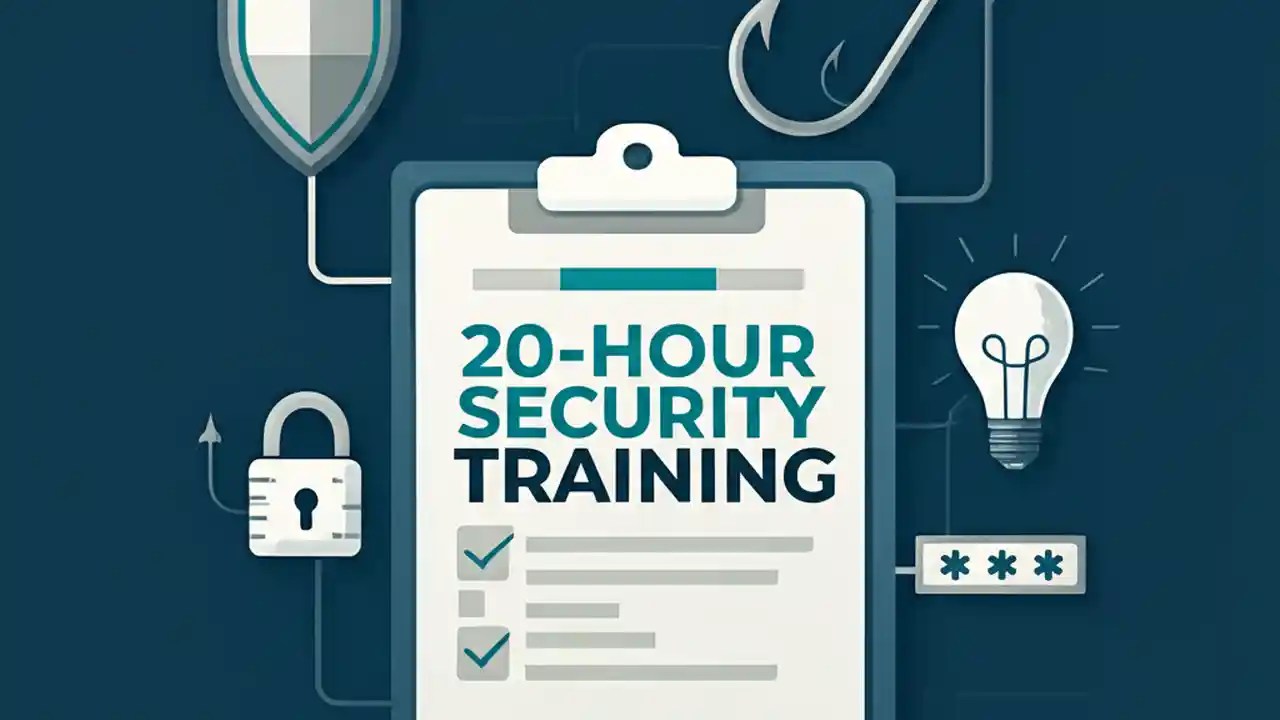 20-HOUR
SECURITY
TRAINING

***