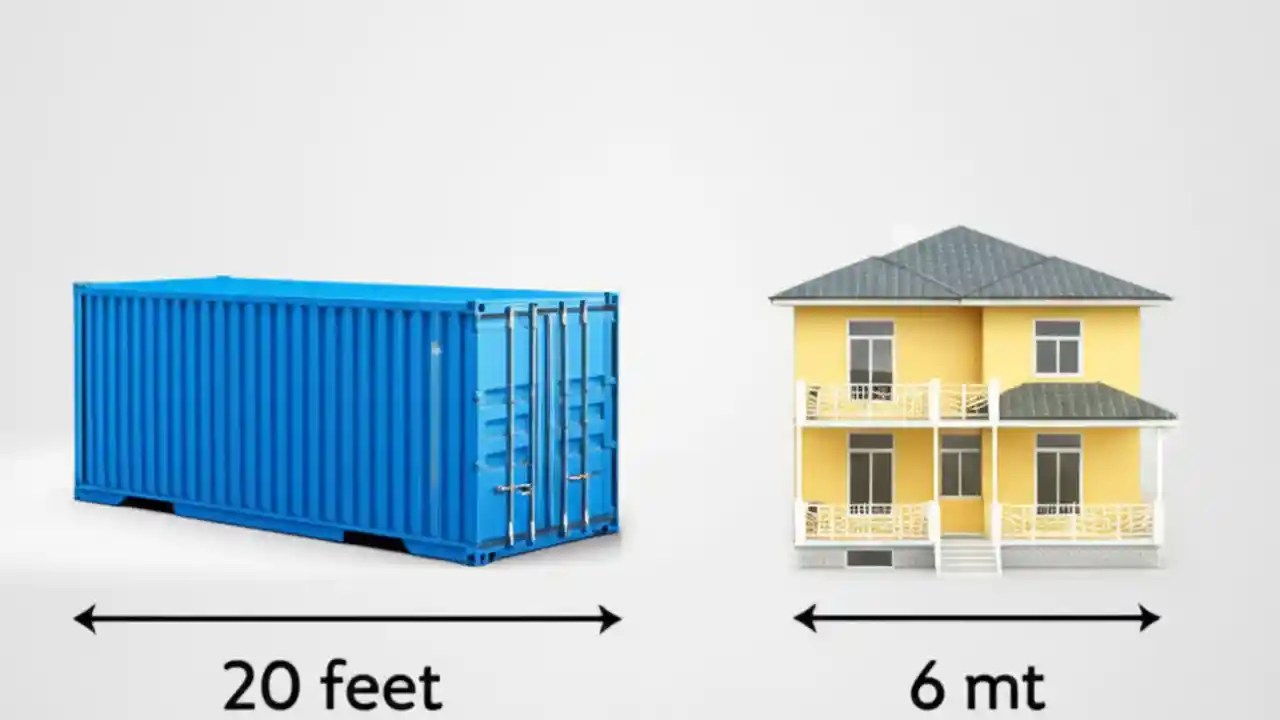 20 feet

6 mt