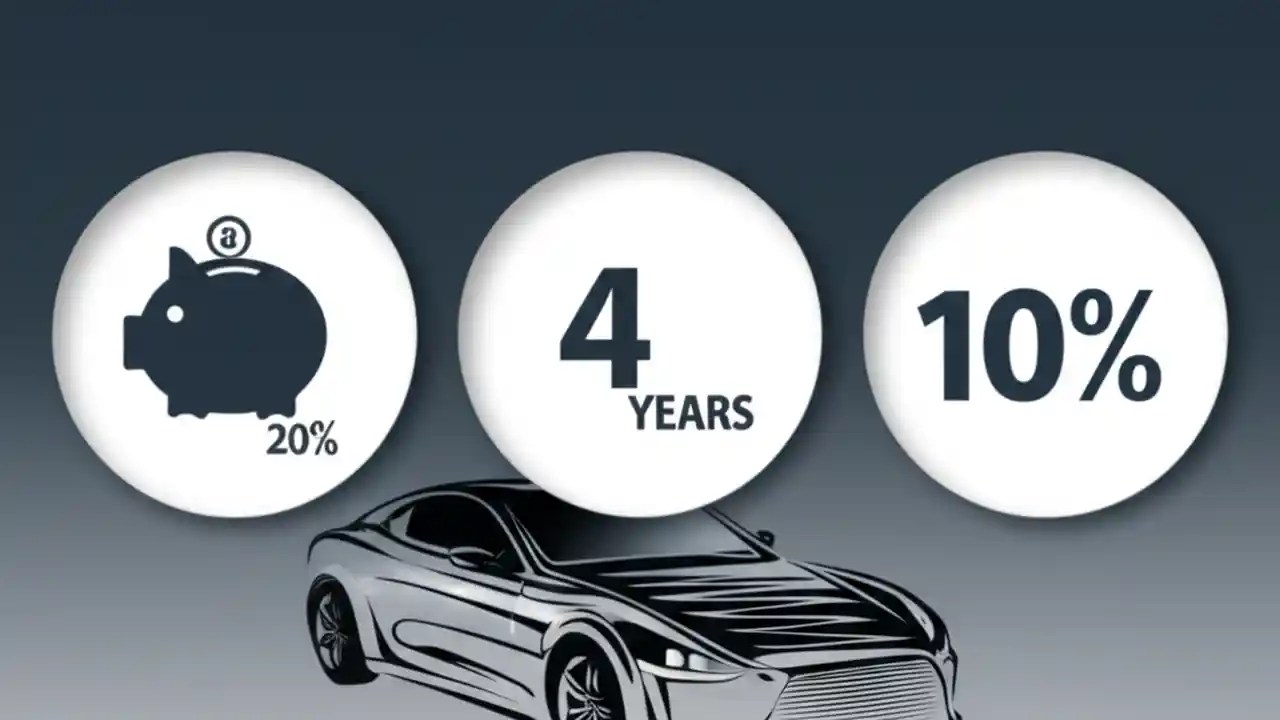 a

20%

4
YEARS

10%