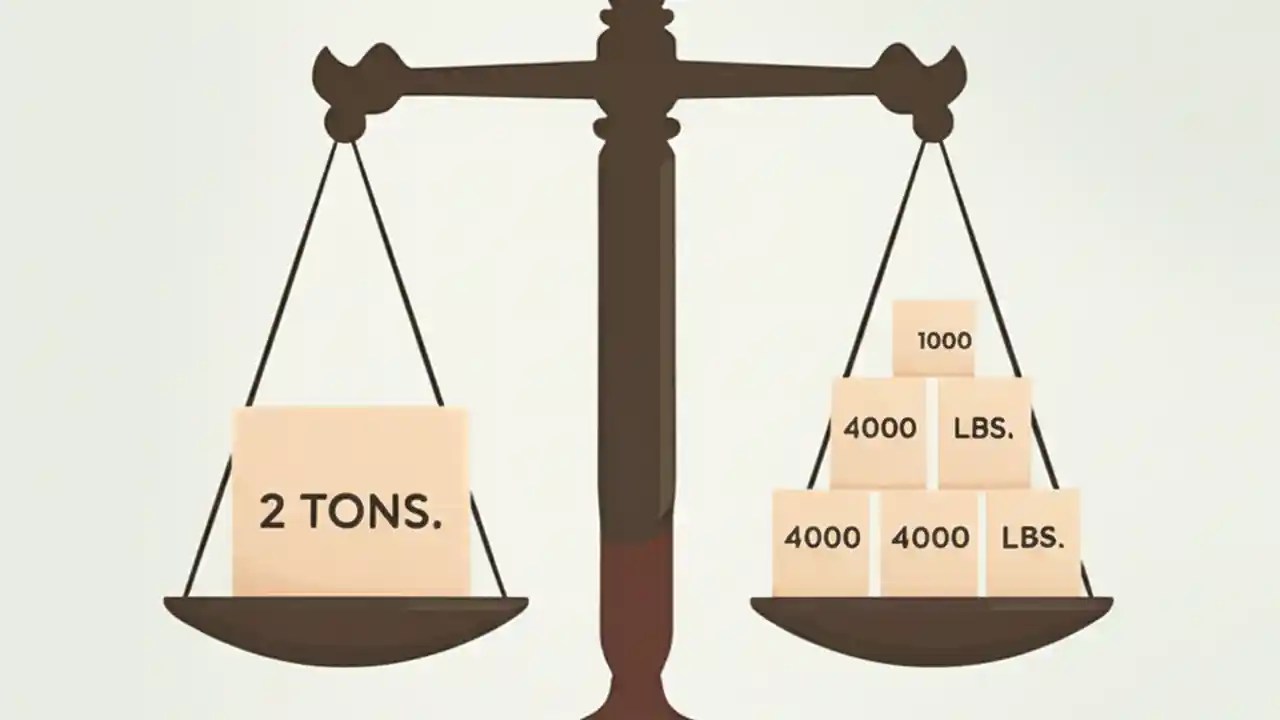 2 TONS.

1000

4000 LBS.

4000 4000 LBS.