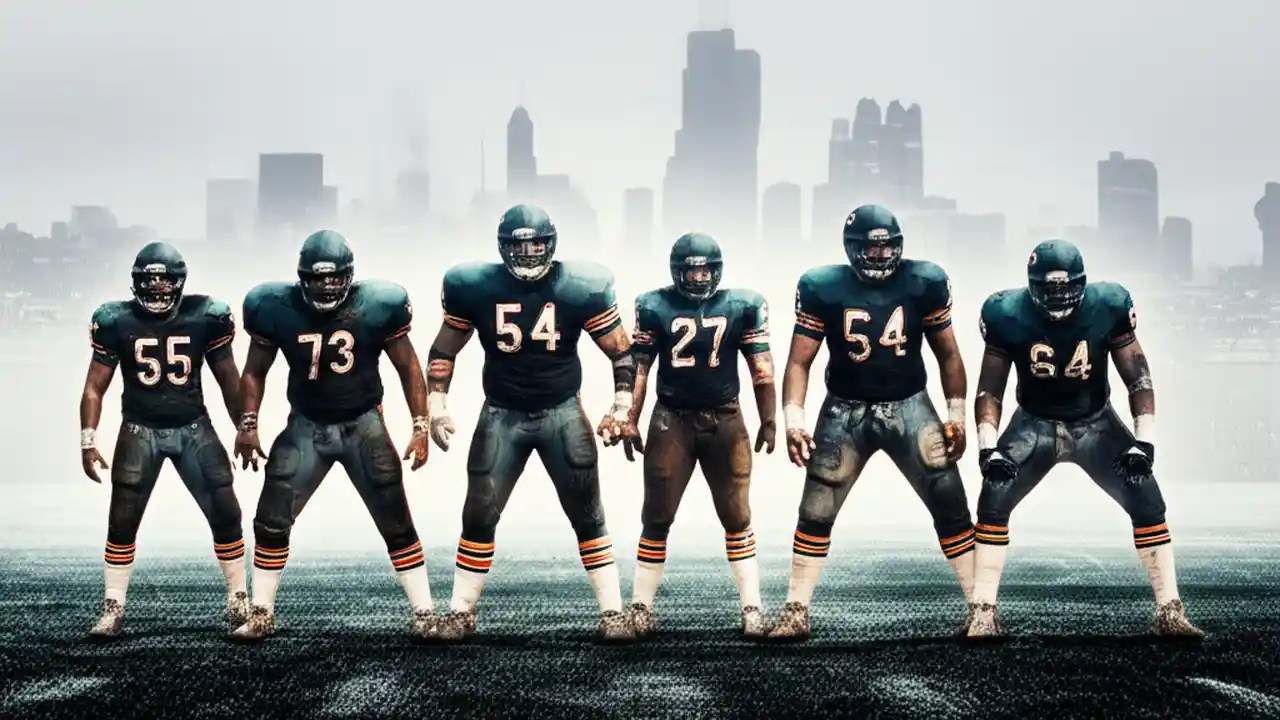 55
73
54
27
54
64