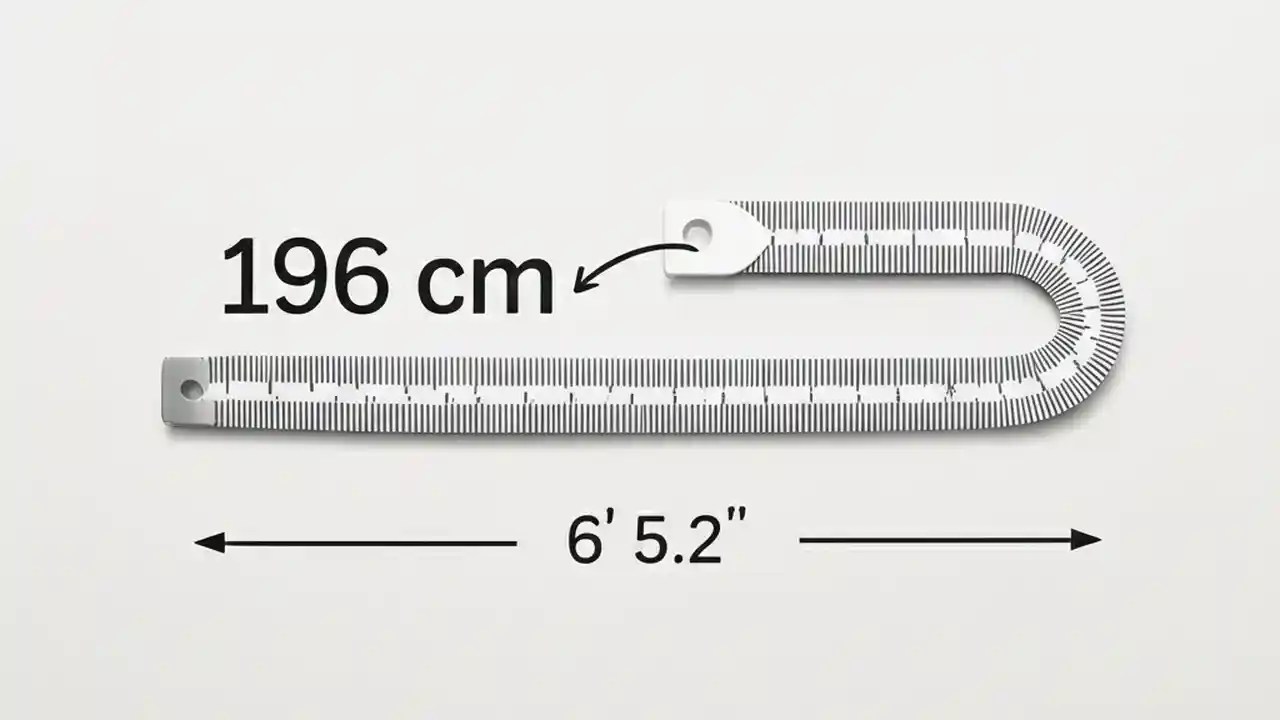 196 cm

6' 5.2"