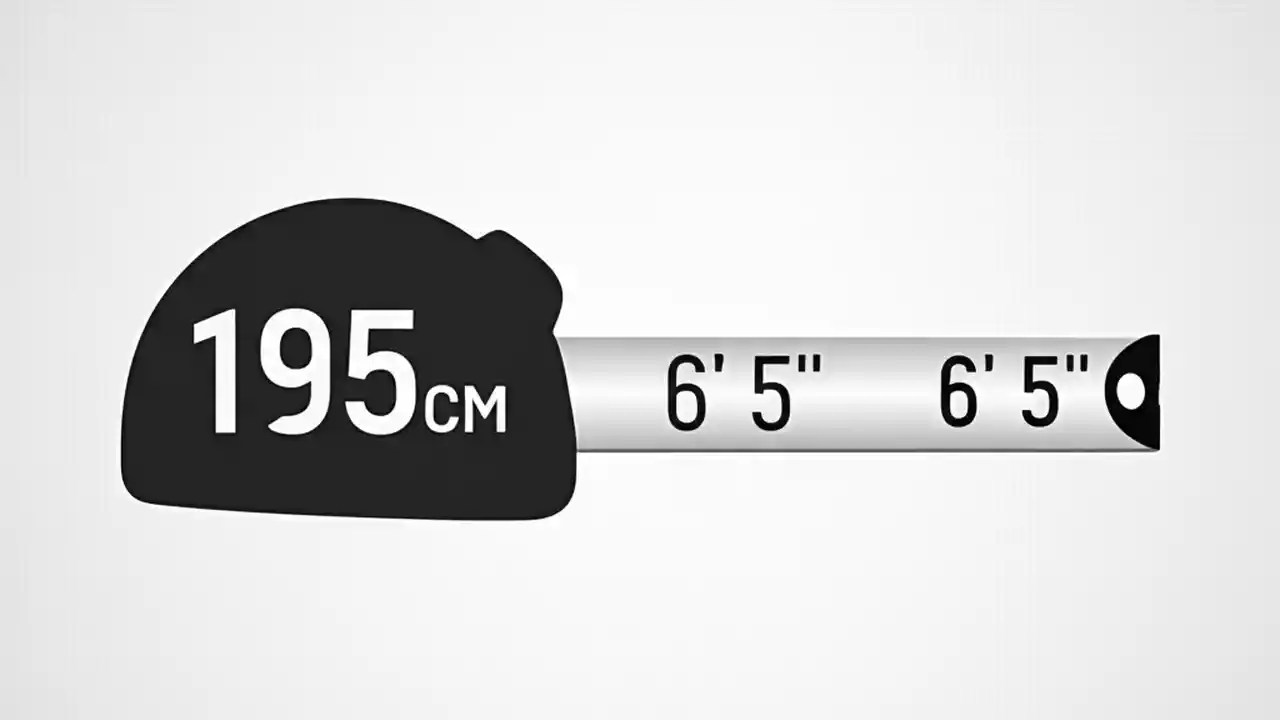 195CM

6' 5" 6' 5"