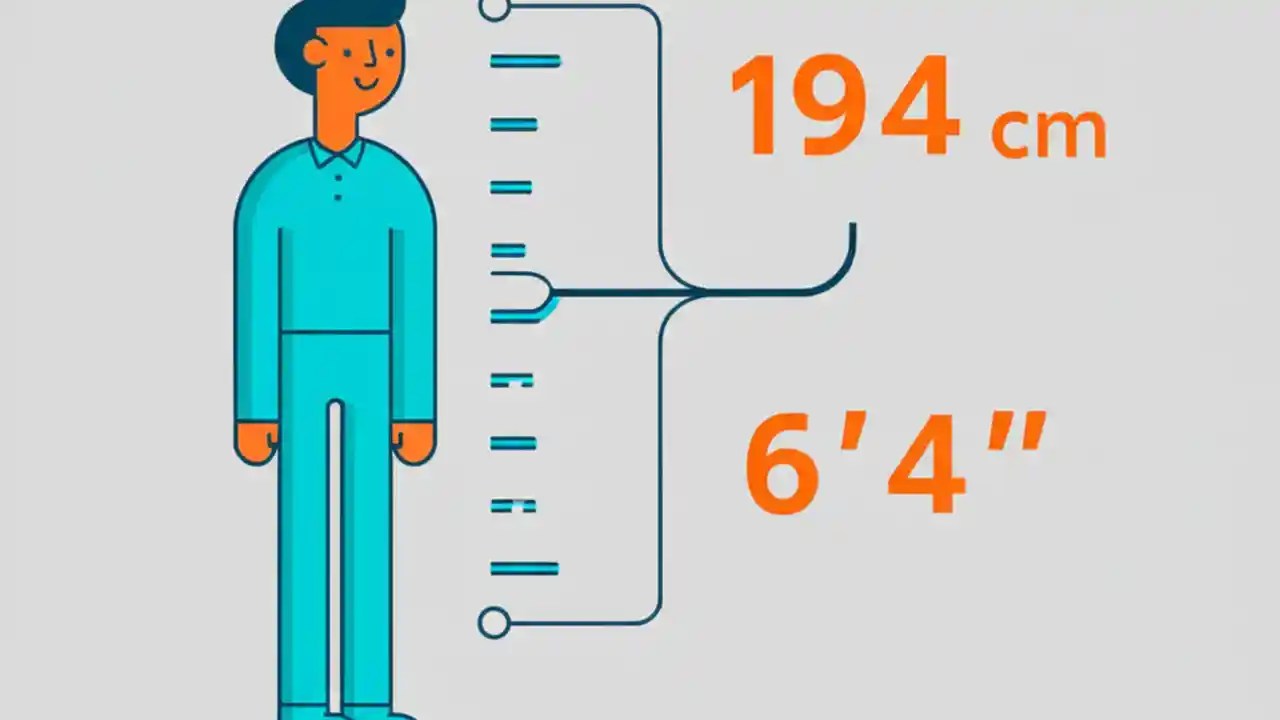 194 cm

6′4″