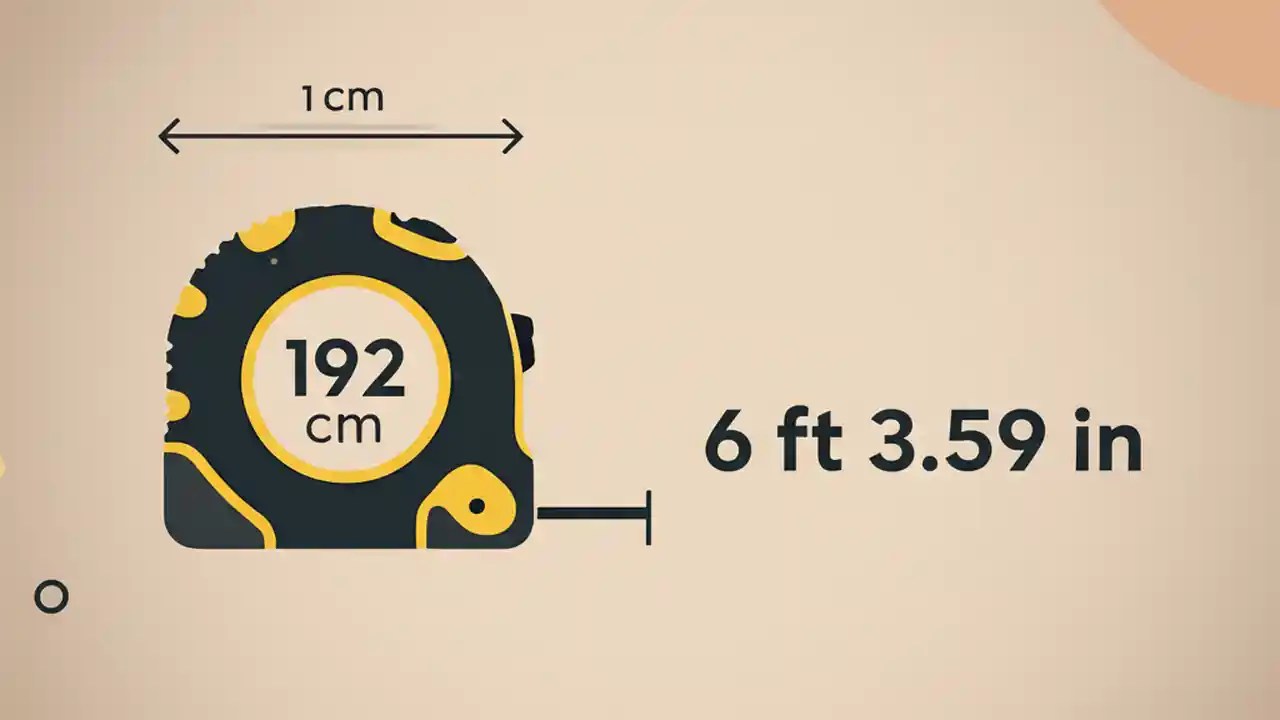 1 cm

192
cm

6 ft 3.59 in