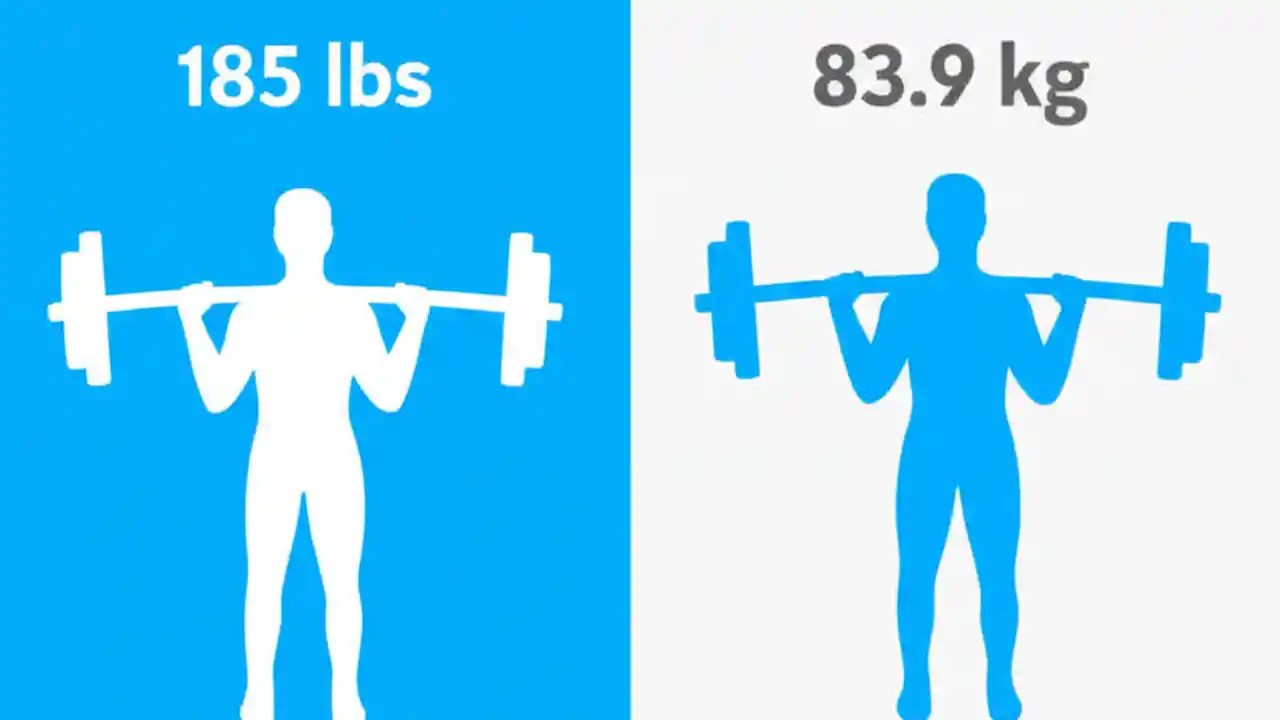 185 lbs

83.9 kg