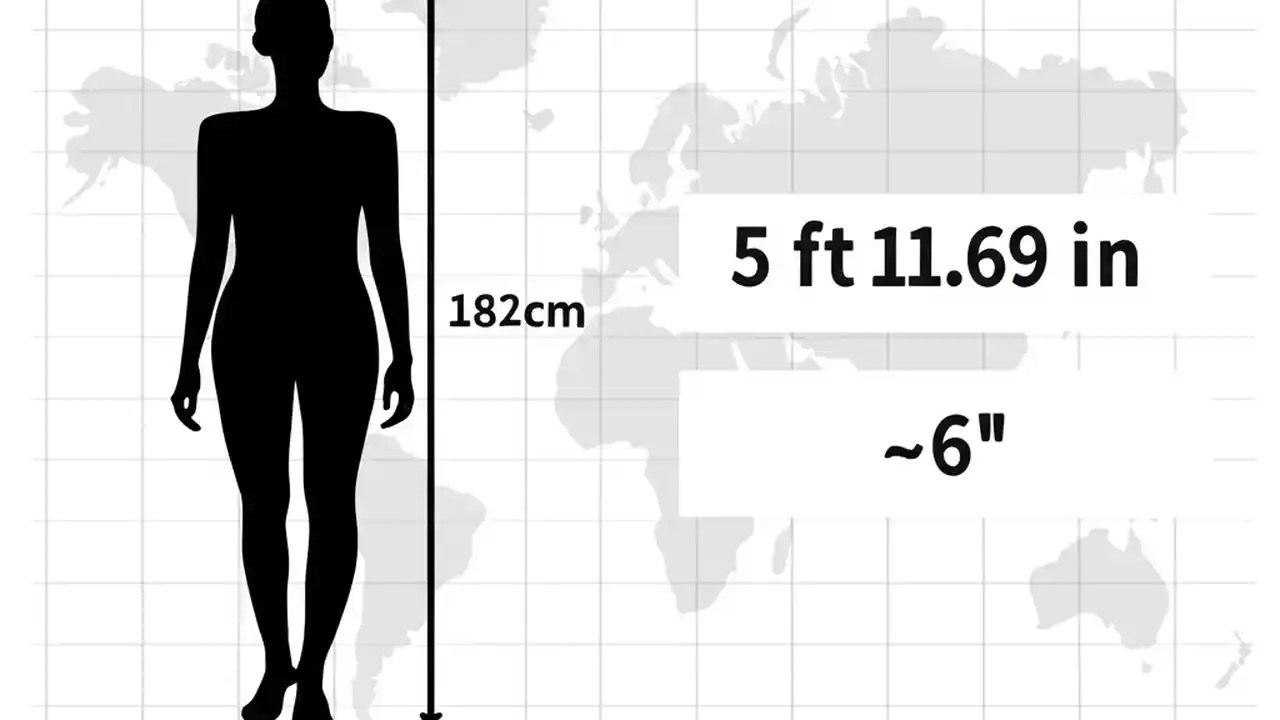 182cm

5 ft 11.69 in

~6"