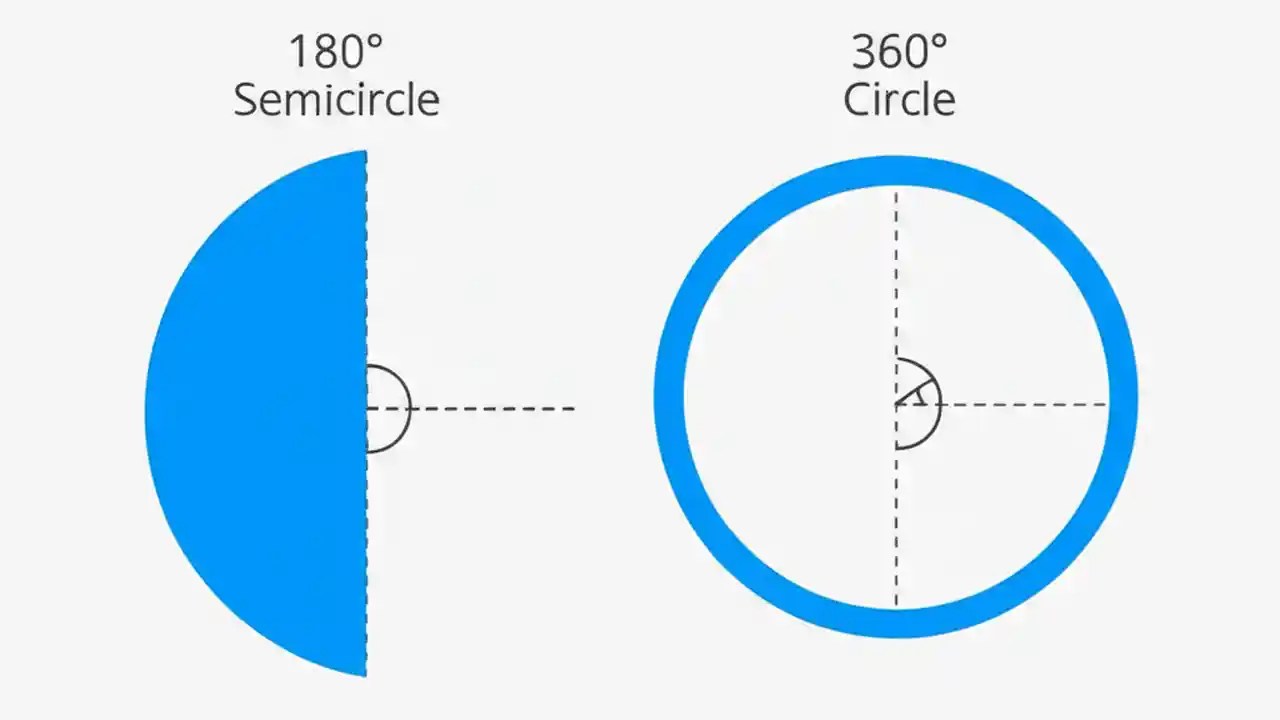 180°
Semicircle

360°
Circle