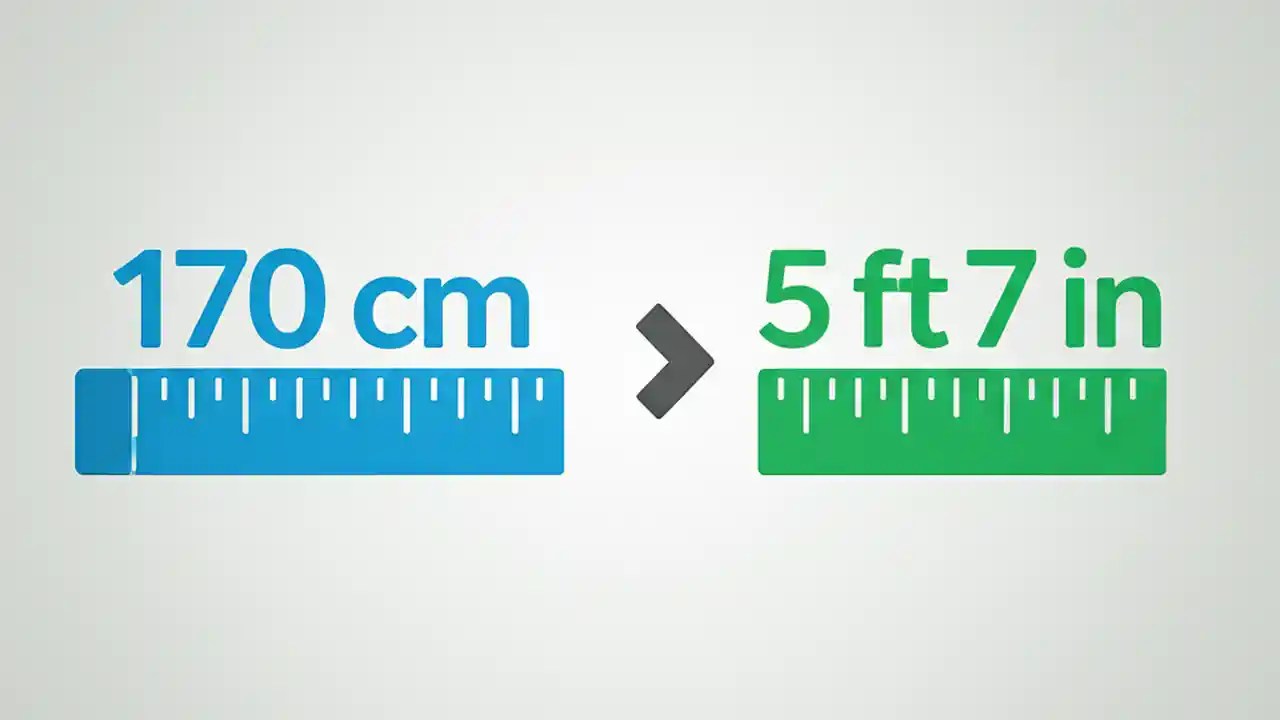 170 cm

5 ft 7 in