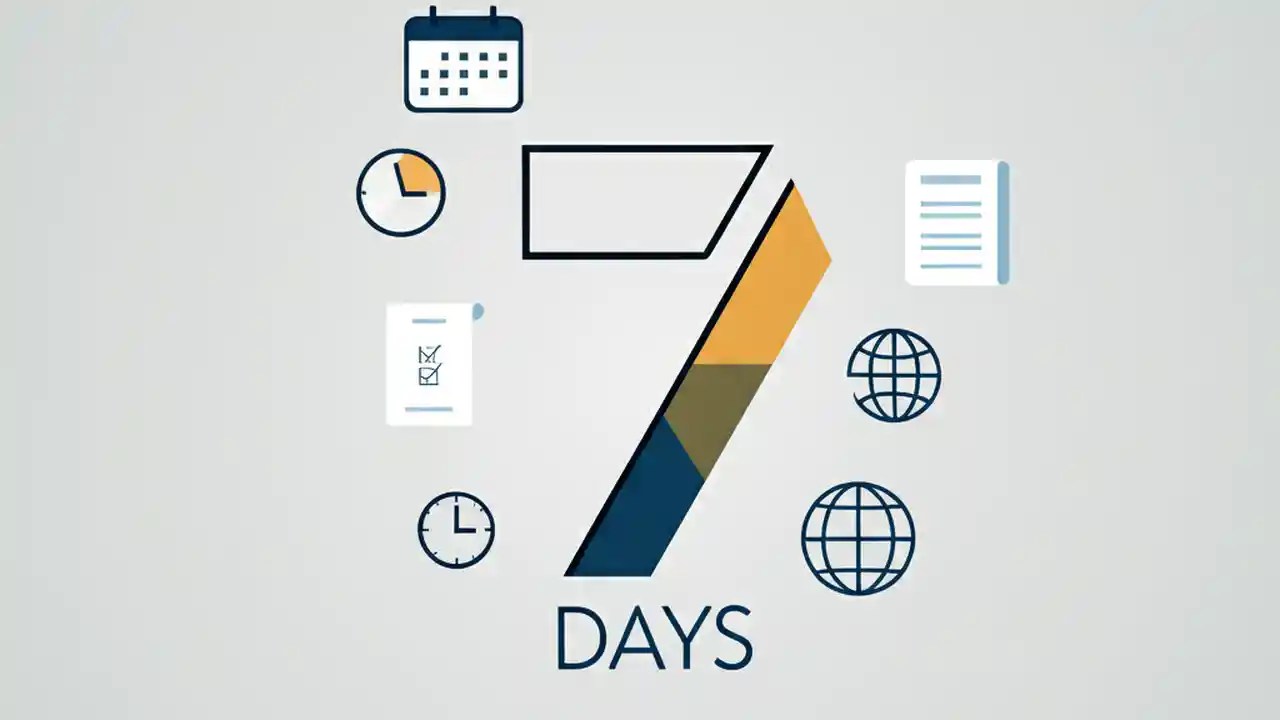 7
DAYS