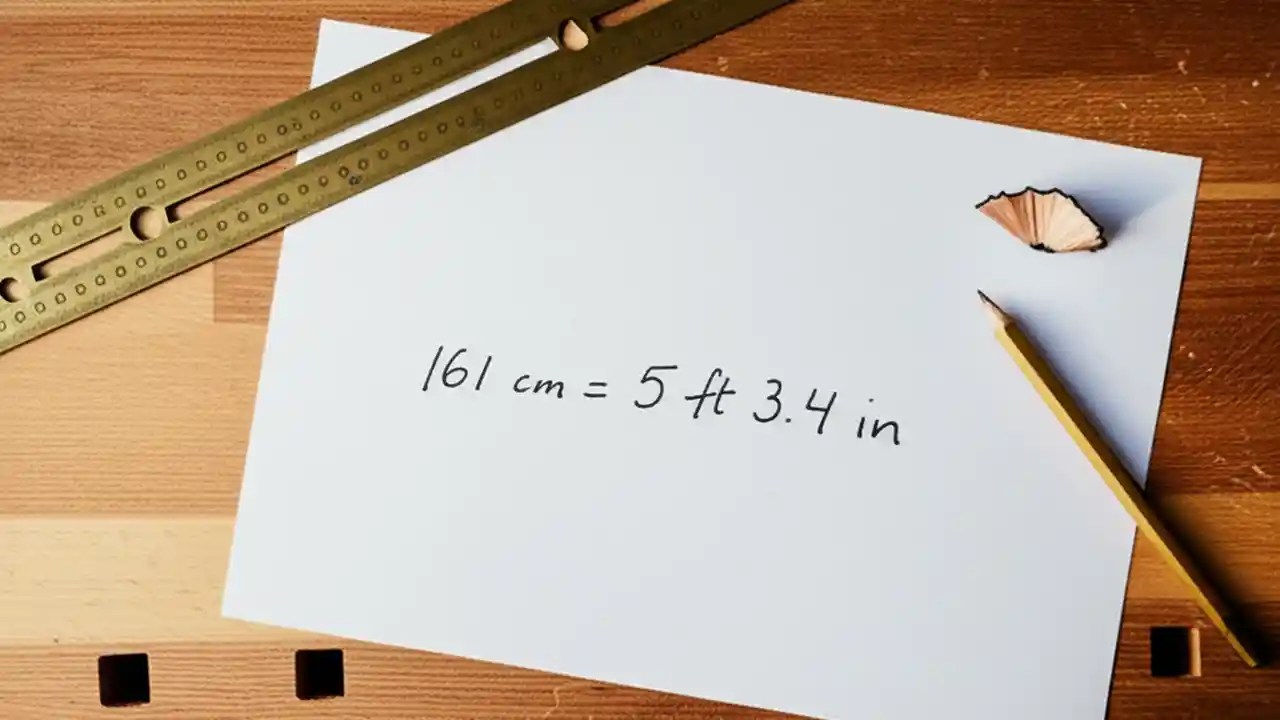 161 cm = 5 ft 3.4 in