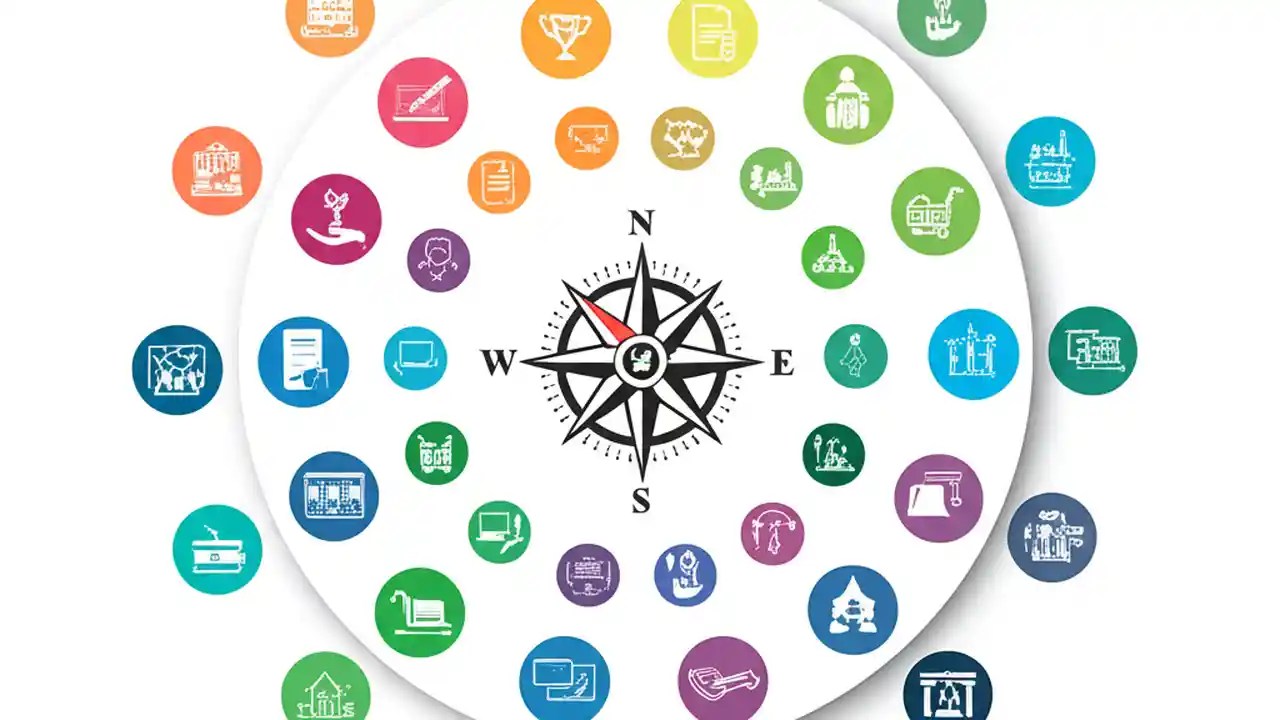 N
W
E
S