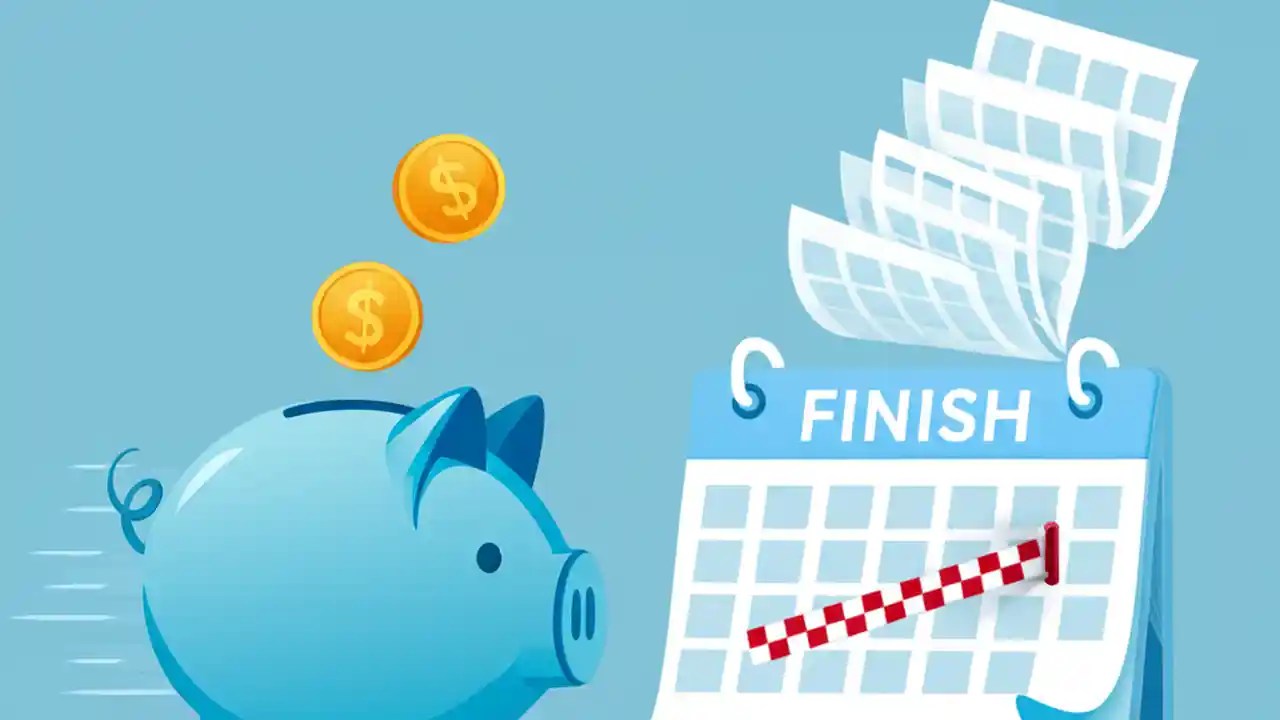 $
$
FINISH