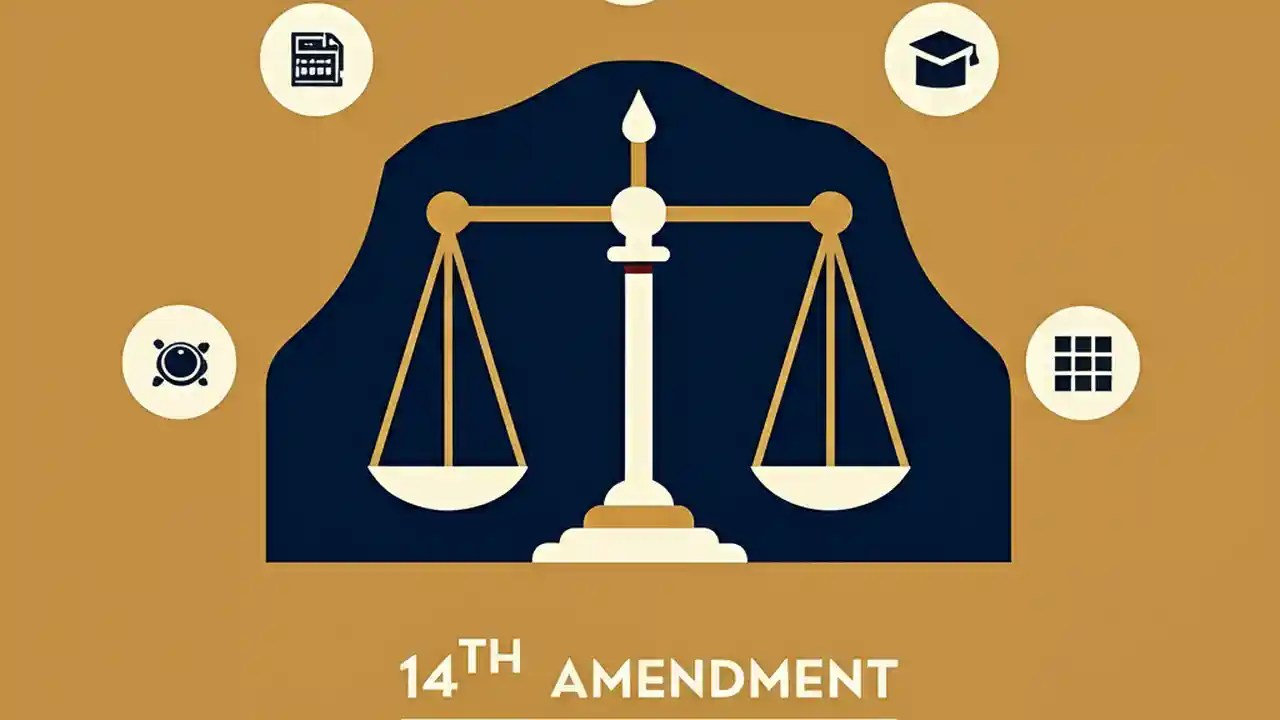 14TH AMENDMENT