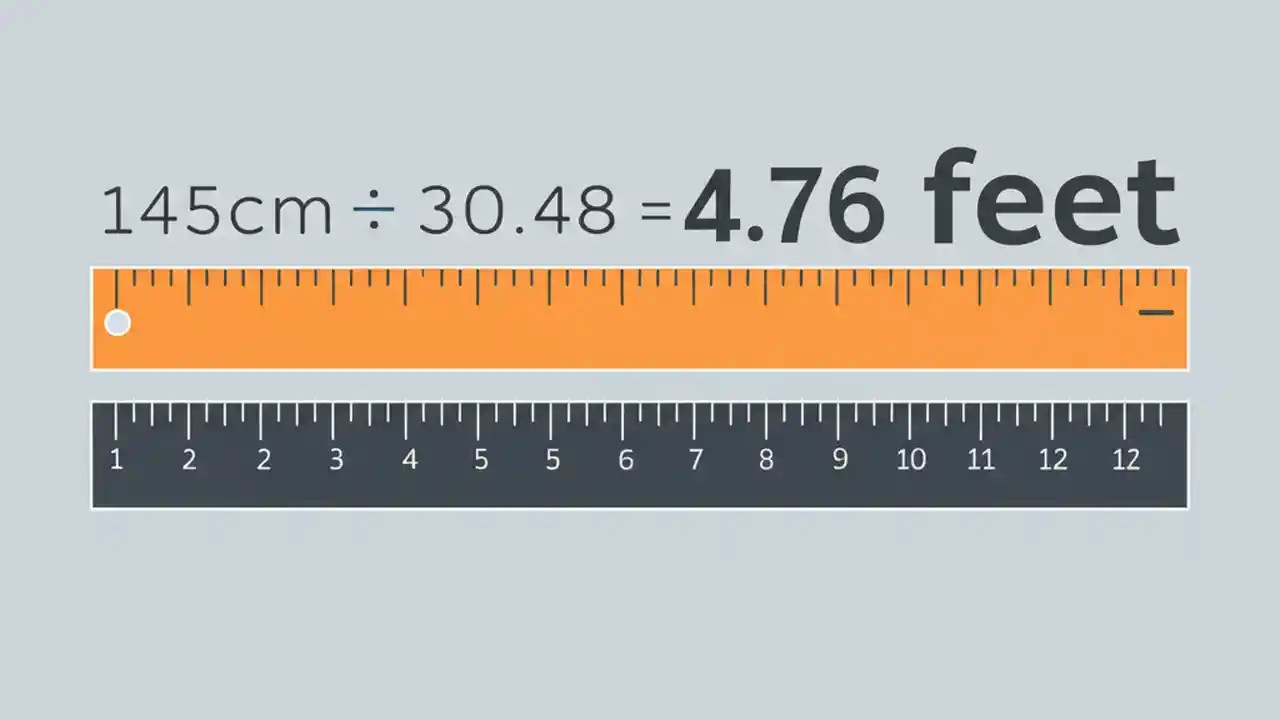 145cm ÷ 30.48 = **4.76 feet**

1 2 2 3 4 5 5 6 7 8 9 10 11 12 12