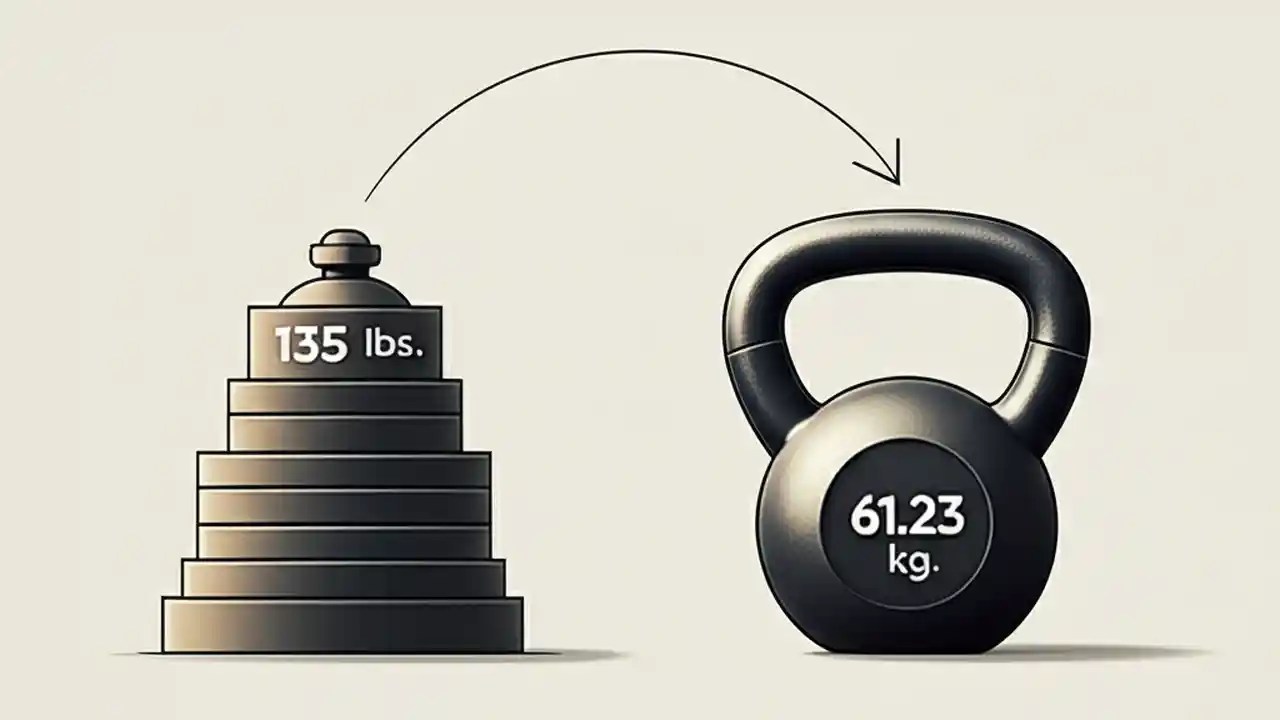 135 lbs.

61.23
kg.