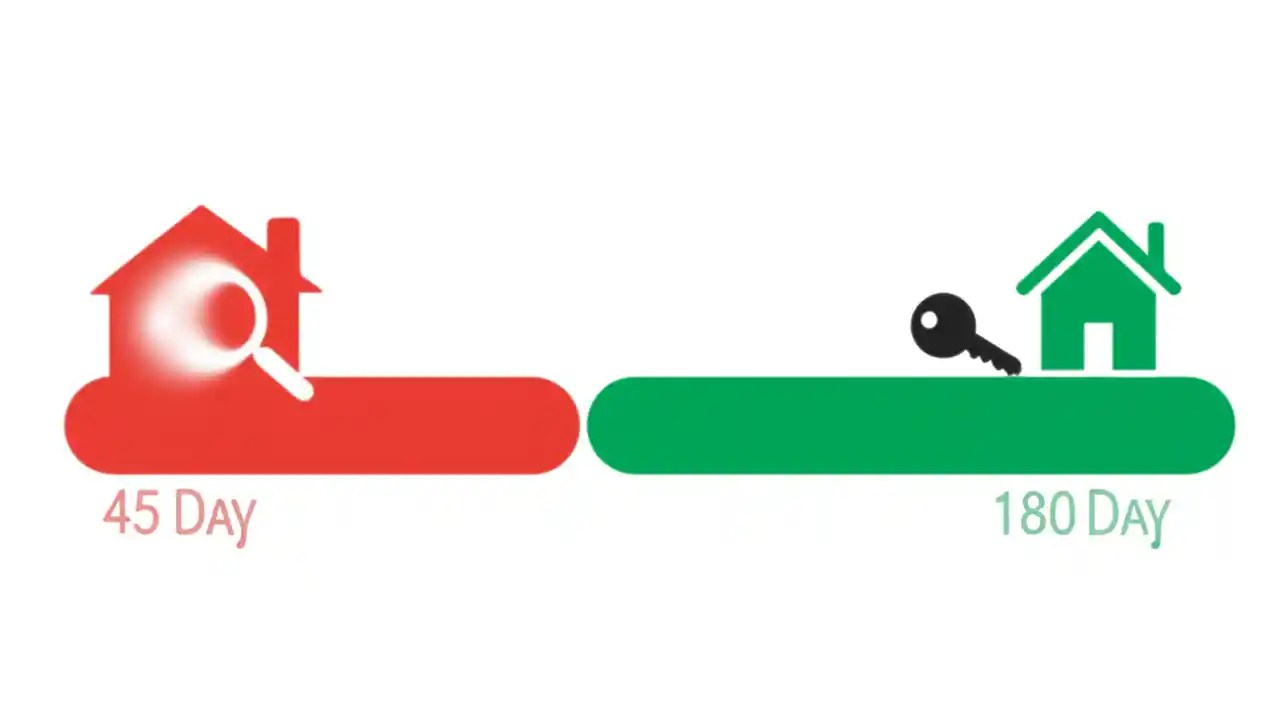 45 Day

180 Day