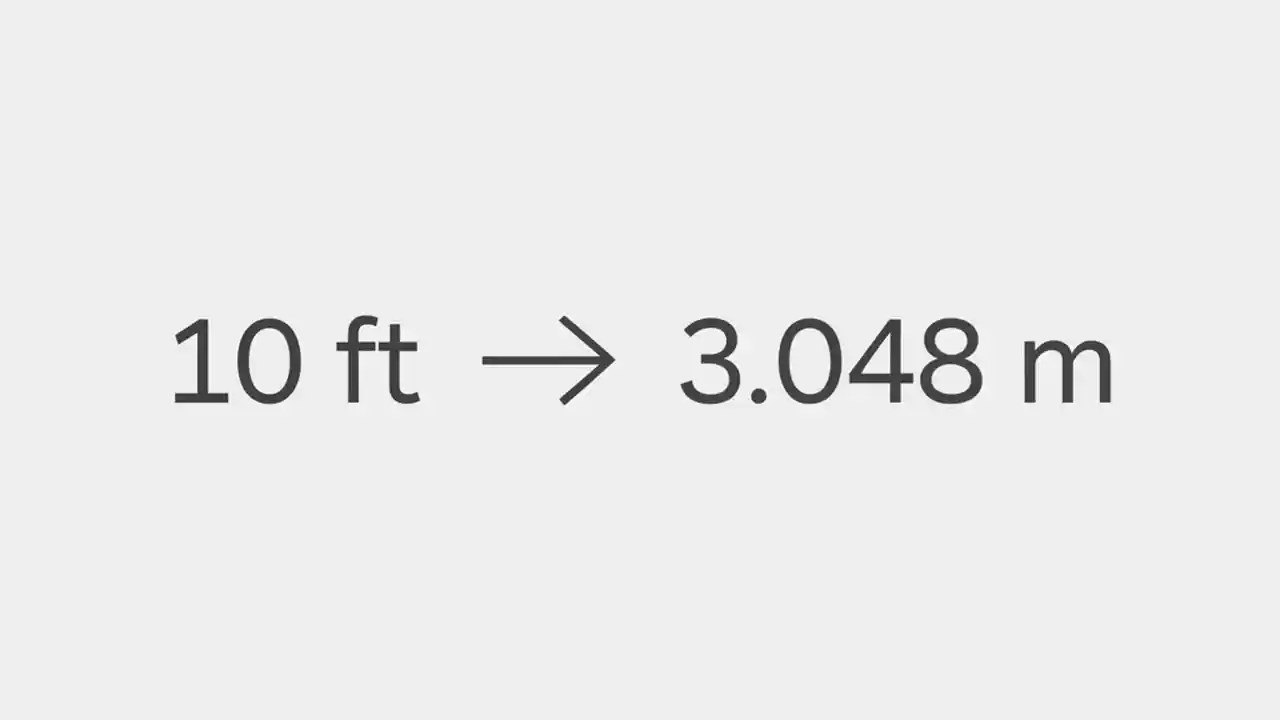 10 ft → 3.048 m