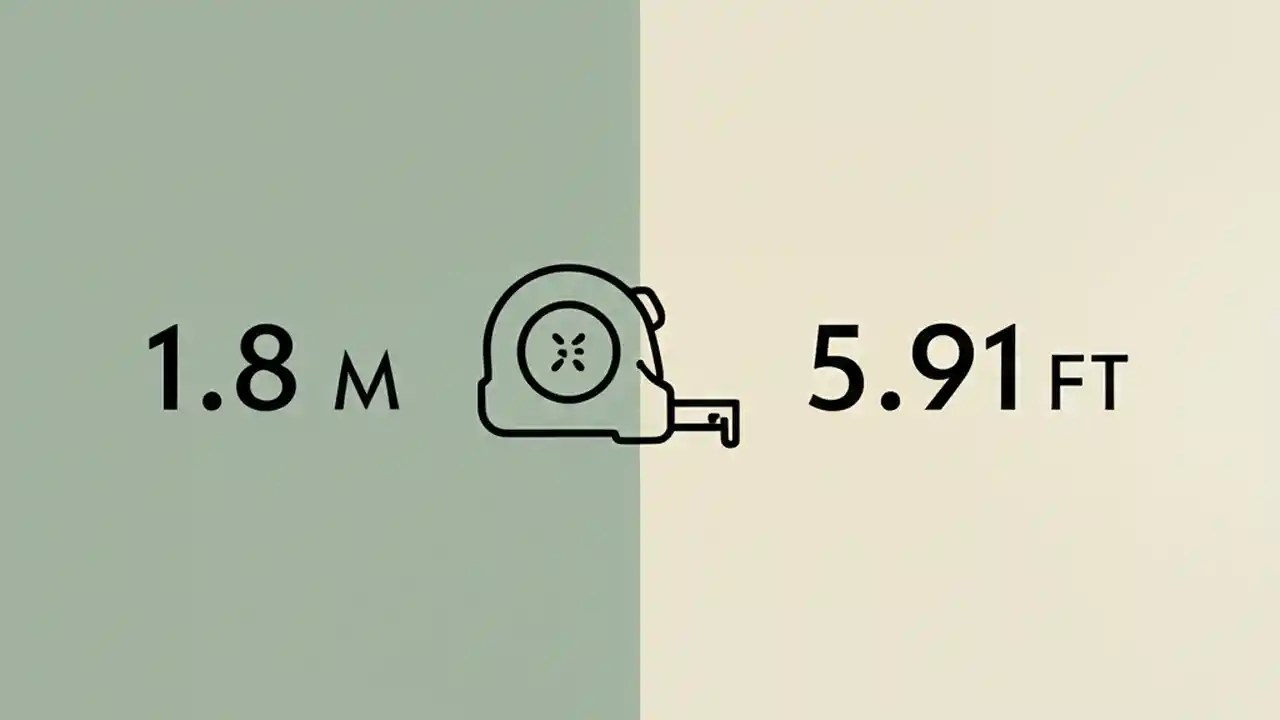 1.8 M

5.91 FT