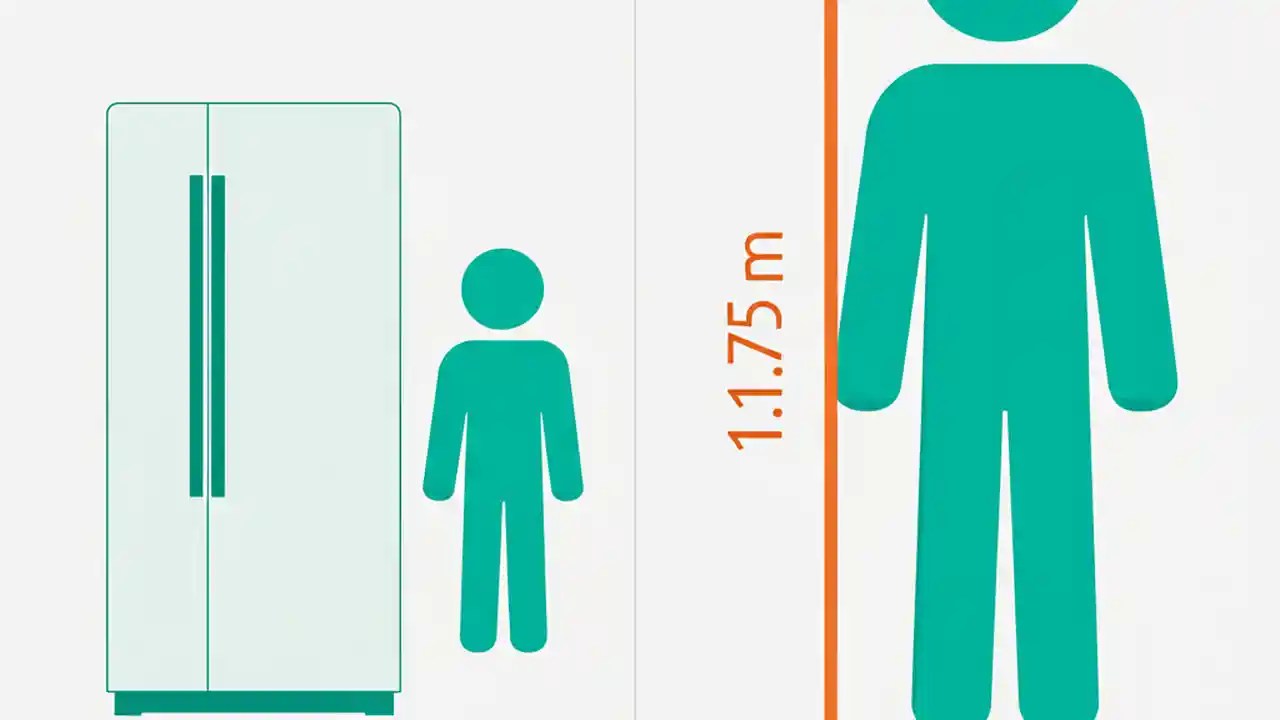 1.1.75 m